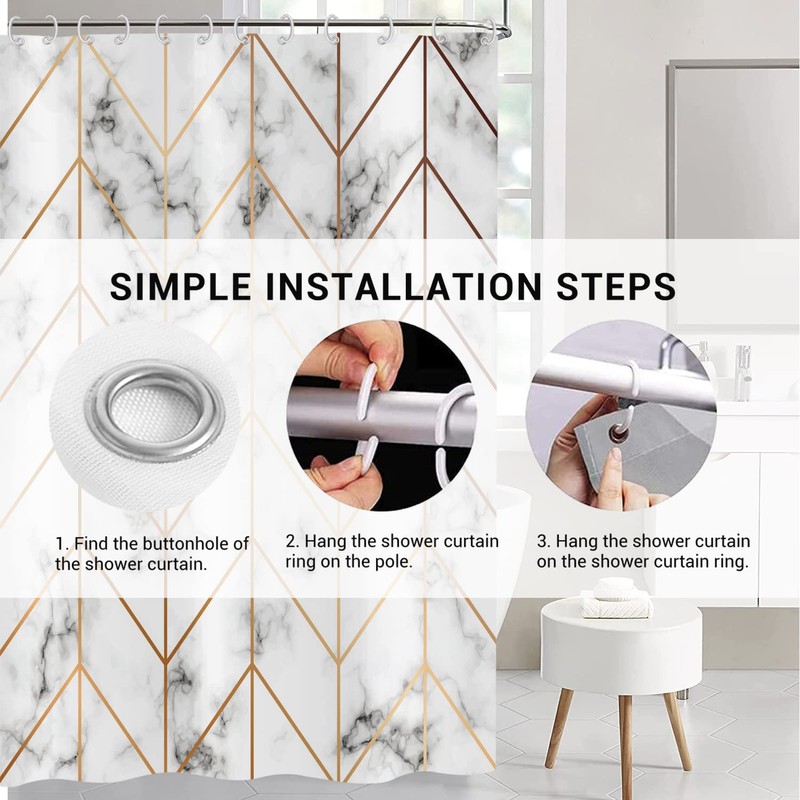 SIMPLE INSTALLATION STEPS

1. Find the buttonhole of the shower curtain.

2. Hang the shower curtain ring on the pole.

3. Hang the shower curtain on the shower curtain ring.