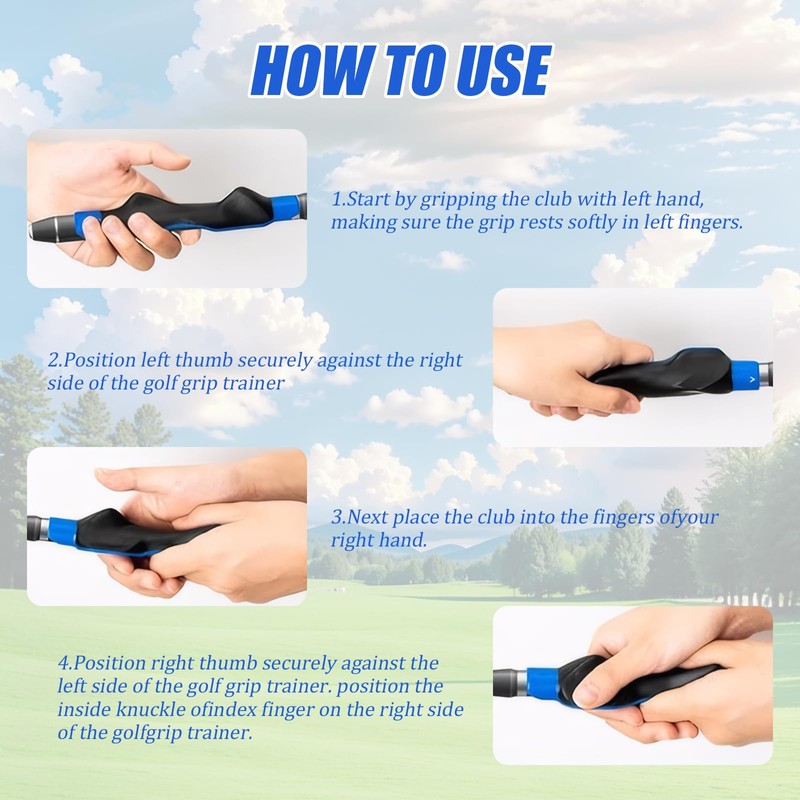 HOW TO USE

1.Start by gripping the club with left hand, making sure the grip rests softly in left fingers.

2.Position left thumb securely against the right side of the golf grip trainer

3.Next place the club into the fingers ofyour right hand.

4.Position right thumb securely against the left side of the golf grip trainer. position the inside knuckle ofindex finger on the right side of the golfgrip trainer.