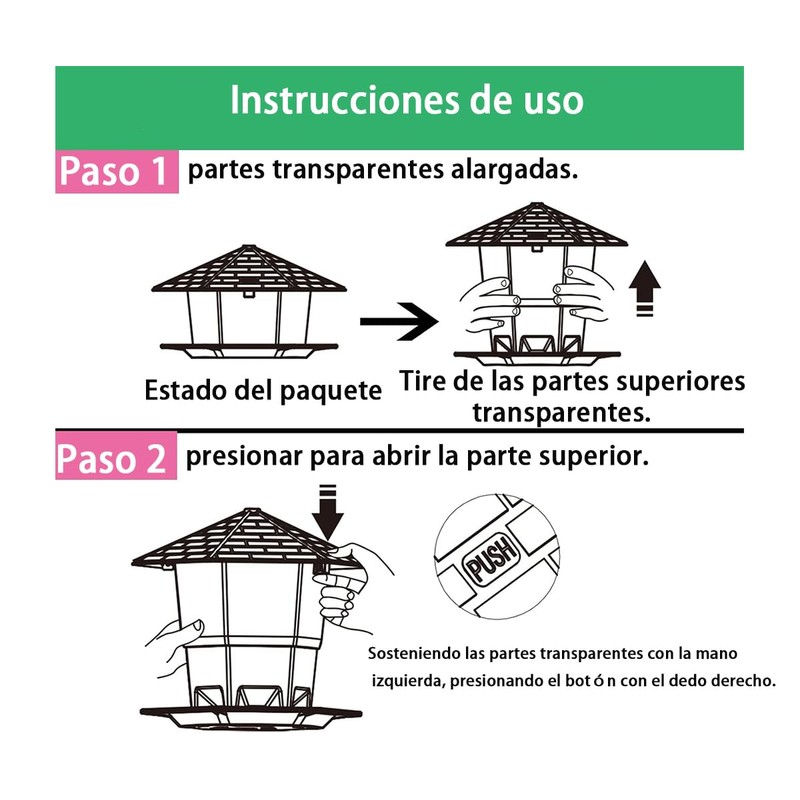 Instrucciones de uso

Paso 1 partes transparentes alargadas.

Estado del paquete

Tire de las partes superiores transparentes.

Paso 2 presionar para abrir la parte superior.

PUSH

Sosteniendo las partes transparentes con la mano izquierda, presionando el bot ó n con el dedo derecho.