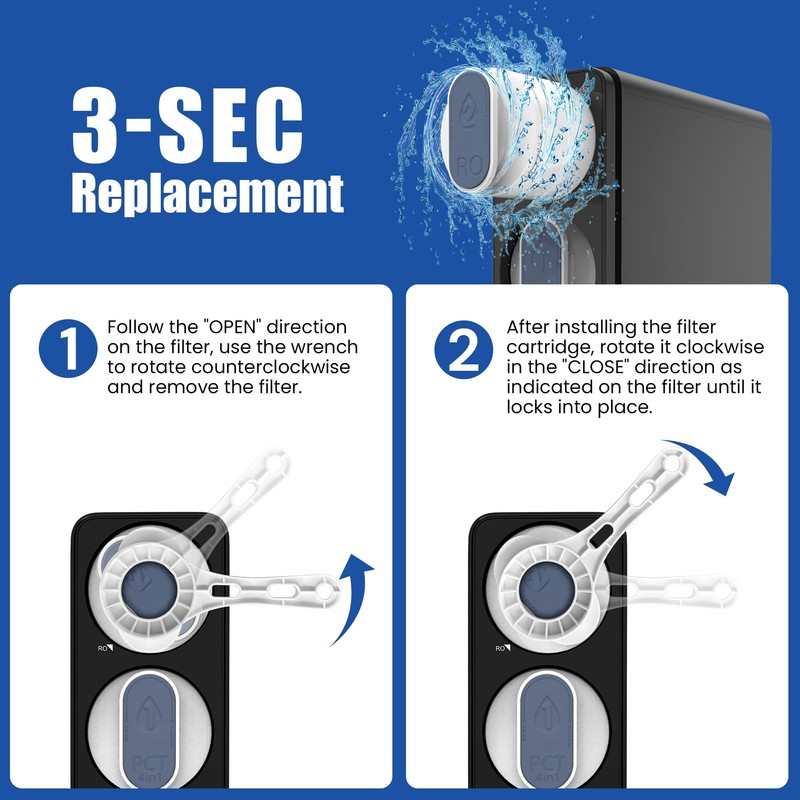 3-SEC
Replacement

2
RO

1
Follow the "OPEN" direction on the filter, use the wrench to rotate counterclockwise and remove the filter.

RO
1
PCT
4in1

2
After installing the filter cartridge, rotate it clockwise in the "CLOSE" direction as indicated on the filter until it locks into place.

RO
1
PCT
4in1