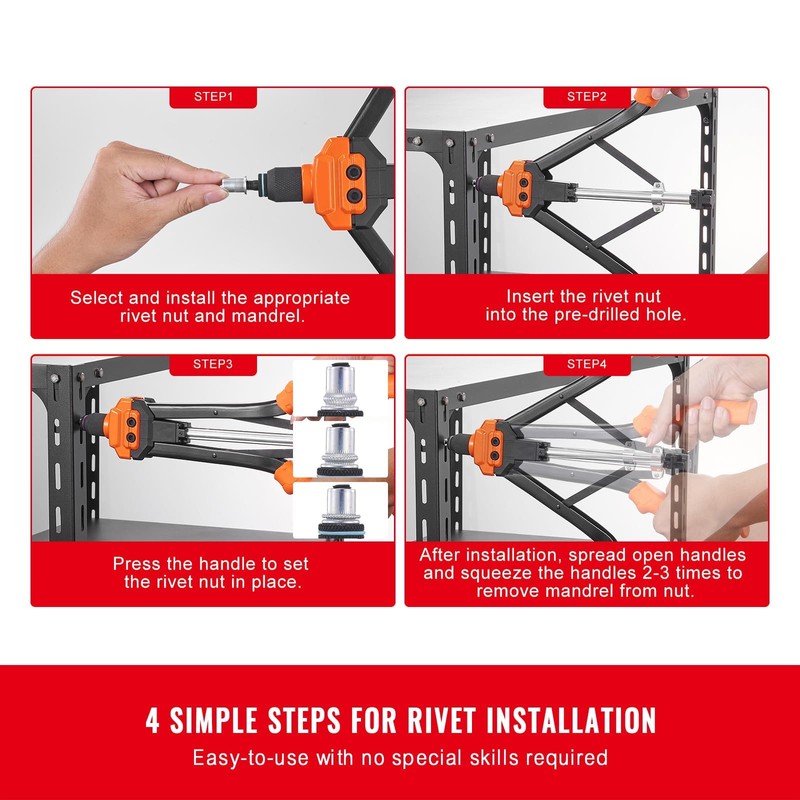 STEP1

Select and install the appropriate rivet nut and mandrel.

STEP2

Insert the rivet nut into the pre-drilled hole.

STEP3

Press the handle to set the rivet nut in place.

STEP4

After installation, spread open handles and squeeze the handles 2-3 times to remove mandrel from nut.

4 SIMPLE STEPS FOR RIVET INSTALLATION

Easy-to-use with no special skills required