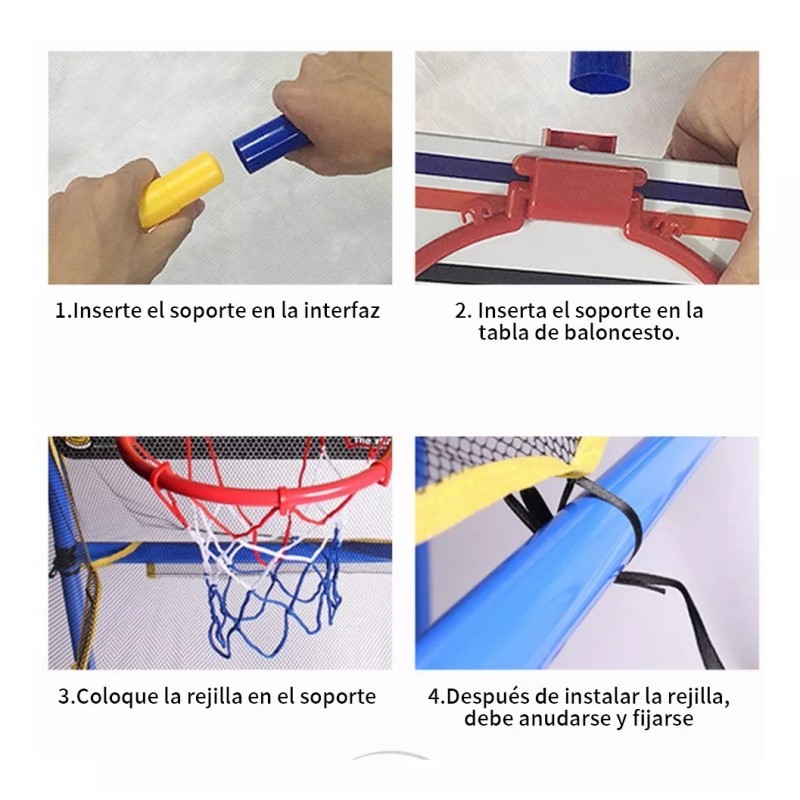 1.Inserte el soporte en la interfaz

2. Inserta el soporte en la tabla de baloncesto.

3.Coloque la rejilla en el soporte

4.Después de instalar la rejilla, debe anudarse y fijarse