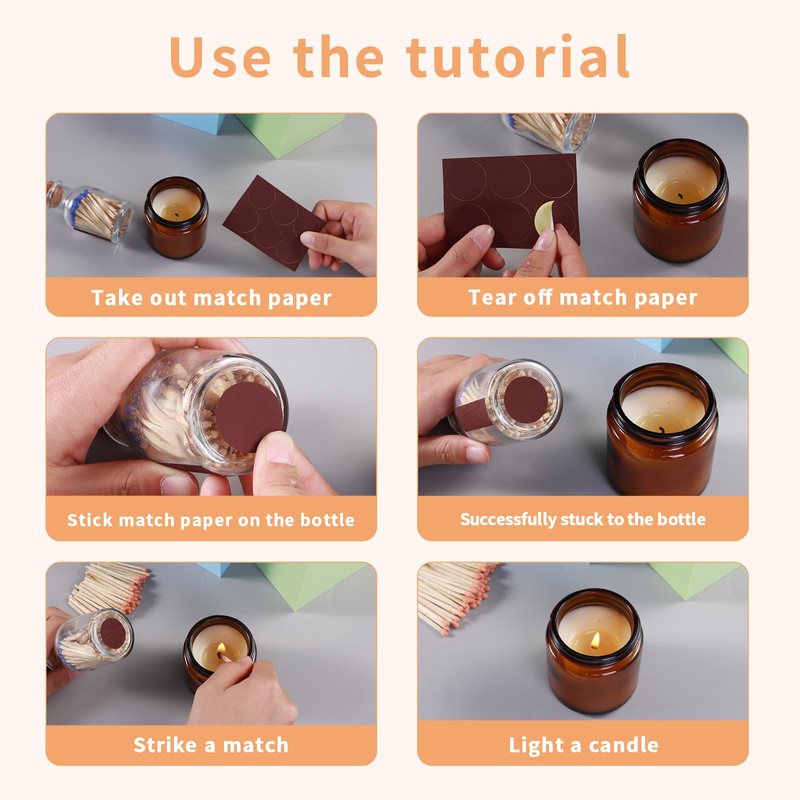 Use the tutorial

Take out match paper

Tear off match paper

Stick match paper on the bottle

Successfully stuck to the bottle

Strike a match

Light a candle