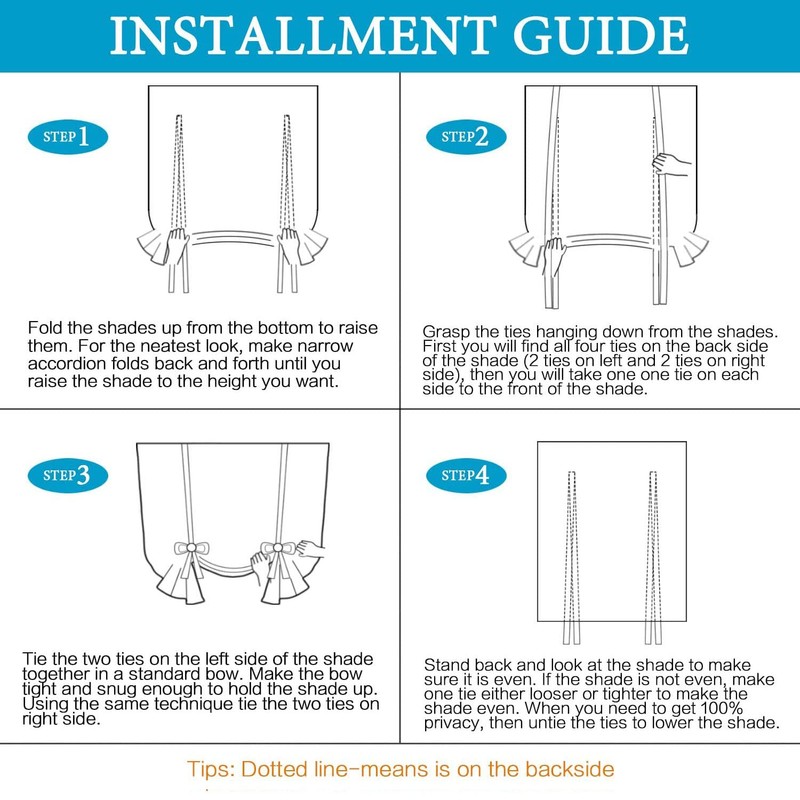 INSTALLMENT GUIDE

STEP 1

Fold the shades up from the bottom to raise them. For the neatest look, make narrow accordion folds back and forth until you raise the shade to the height you want.

STEP 2

Grasp the ties hanging down from the shades. First you will find all four ties on the back side of the shade (2 ties on left and 2 ties on right side), then you will take one one tie on each side to the front of the shade.

STEP 3

Tie the two ties on the left side of the shade together in a standard bow. Make the bow tight and snug enough to hold the shade up. Using the same technique tie the two ties on right side.

STEP 4

Stand back and look at the shade to make sure it is even. If the shade is not even, make one tie either looser or tighter to make the shade even. When you need to get 100% privacy, then untie the ties to lower the shade.

Tips: Dotted line-means is on the backside