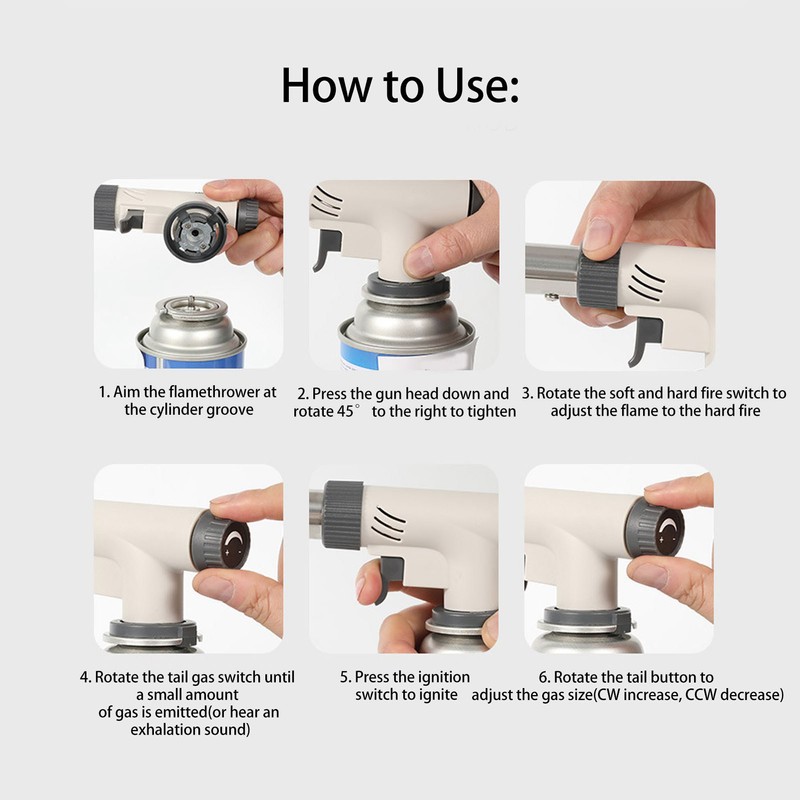 How to Use:

1. Aim the flamethrower at the cylinder groove

2. Press the gun head down and rotate 45° to the right to tighten

3. Rotate the soft and hard fire switch to adjust the flame to the hard fire

4. Rotate the tail gas switch until a small amount of gas is emitted(or hear an exhalation sound)

5. Press the ignition switch to ignite

6. Rotate the tail button to adjust the gas size(CW increase, CCW decrease)