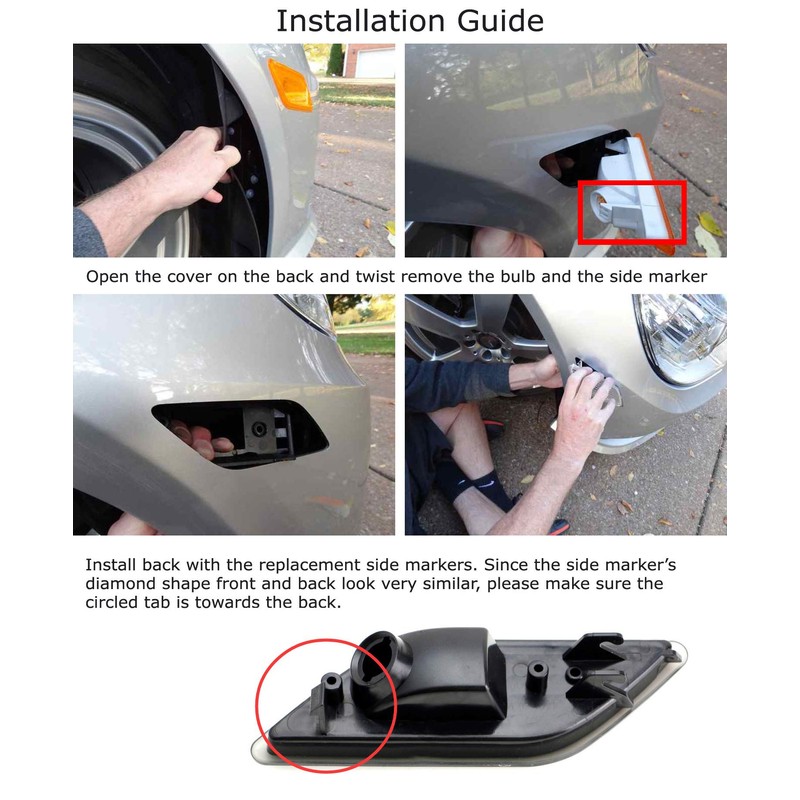 Installation Guide

Open the cover on the back and twist remove the bulb and the side marker

Install back with the replacement side markers. Since the side marker's diamond shape front and back look very similar, please make sure the circled tab is towards the back.