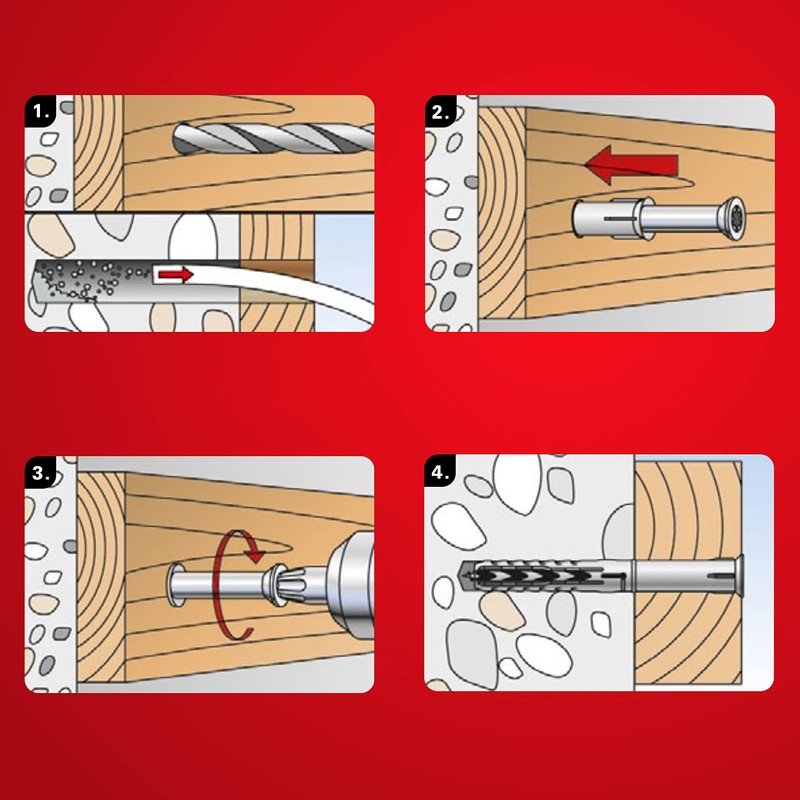 1.

2.

3.

4.