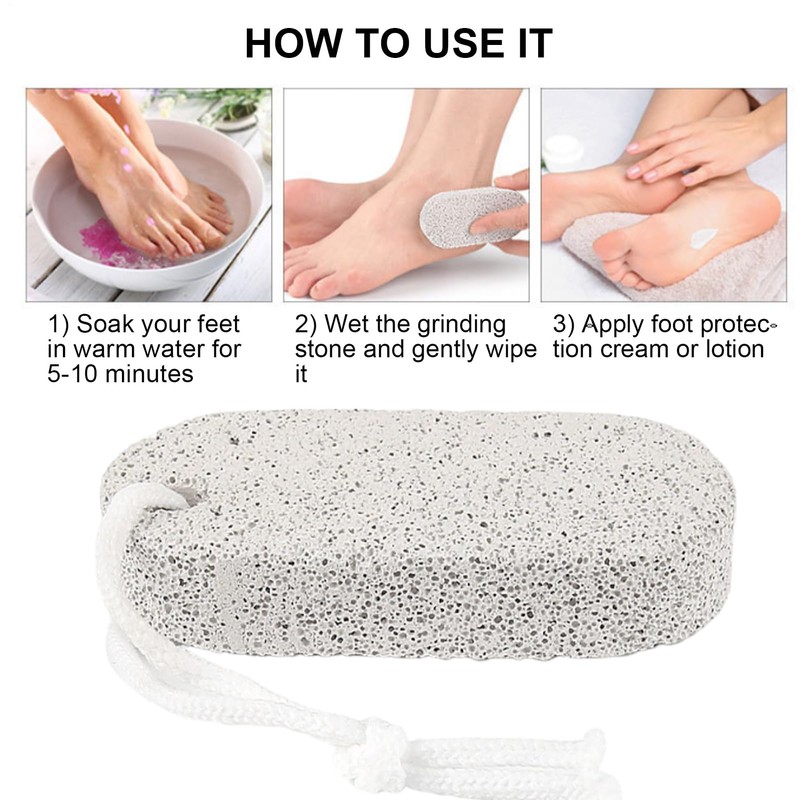 HOW TO USE IT

1) Soak your feet in warm water for 5-10 minutes

2) Wet the grinding stone and gently wipe it

3) Apply foot protection cream or lotion