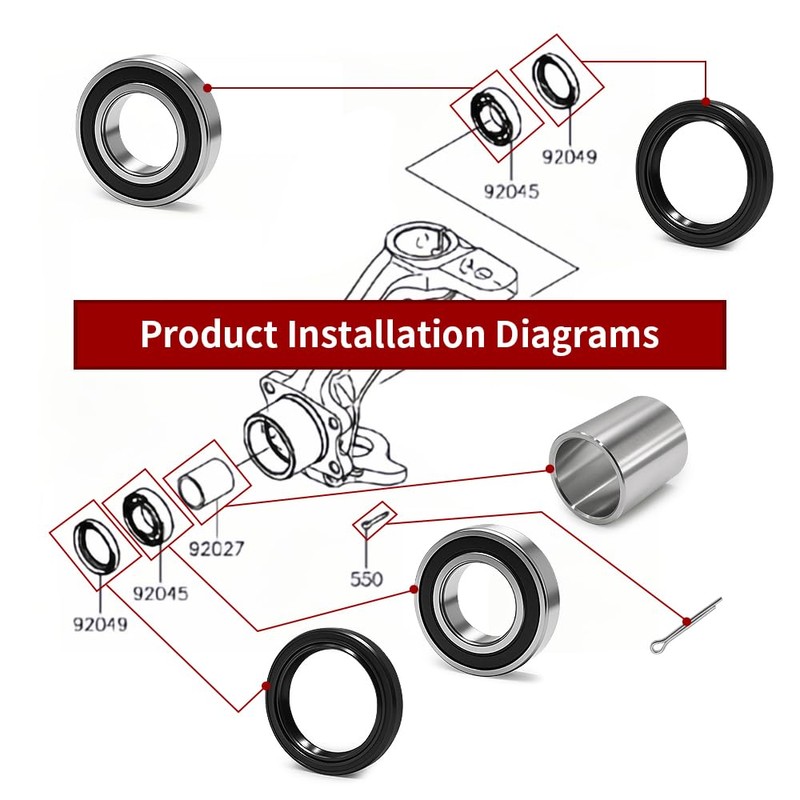 92049

92045

Product Installation Diagrams

92027

550

92045

92049