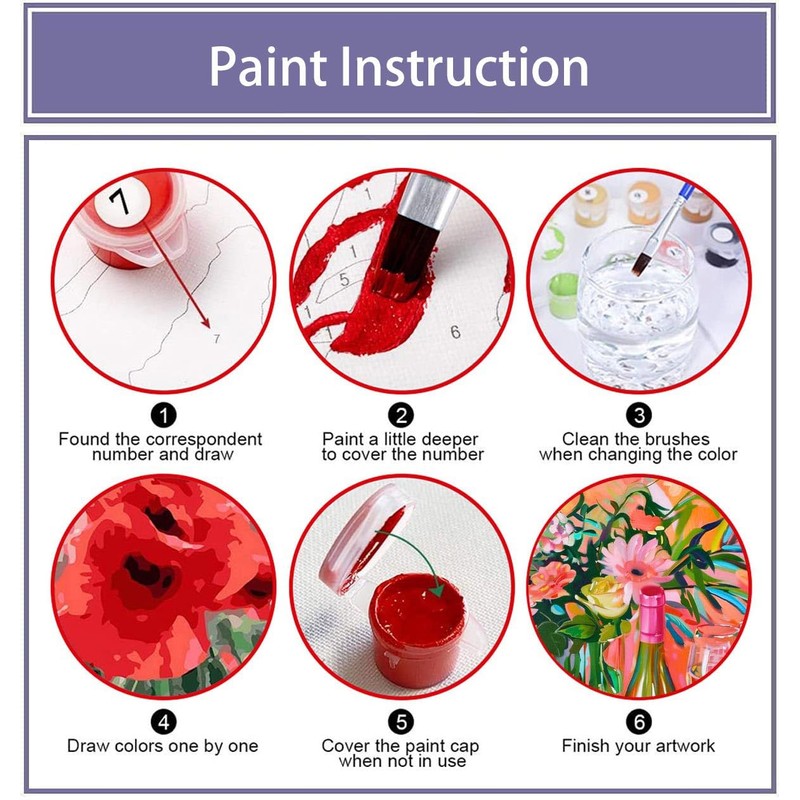 Paint Instruction

7

7

1

5

1

6

1
Found the correspondent number and draw

2
Paint a little deeper to cover the number

3
Clean the brushes when changing the color

4
Draw colors one by one

5
Cover the paint cap when not in use

6
Finish your artwork