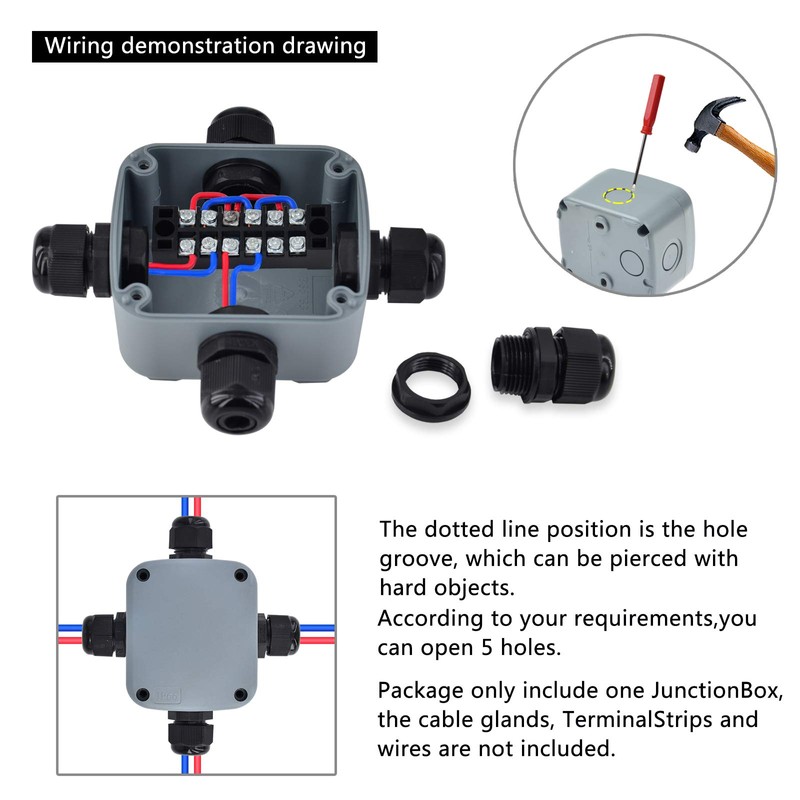 Wiring demonstration drawing

The dotted line position is the hole groove, which can be pierced with hard objects.
According to your requirements,you can open 5 holes.

Package only include one JunctionBox, the cable glands, TerminalStrips and wires are not included.