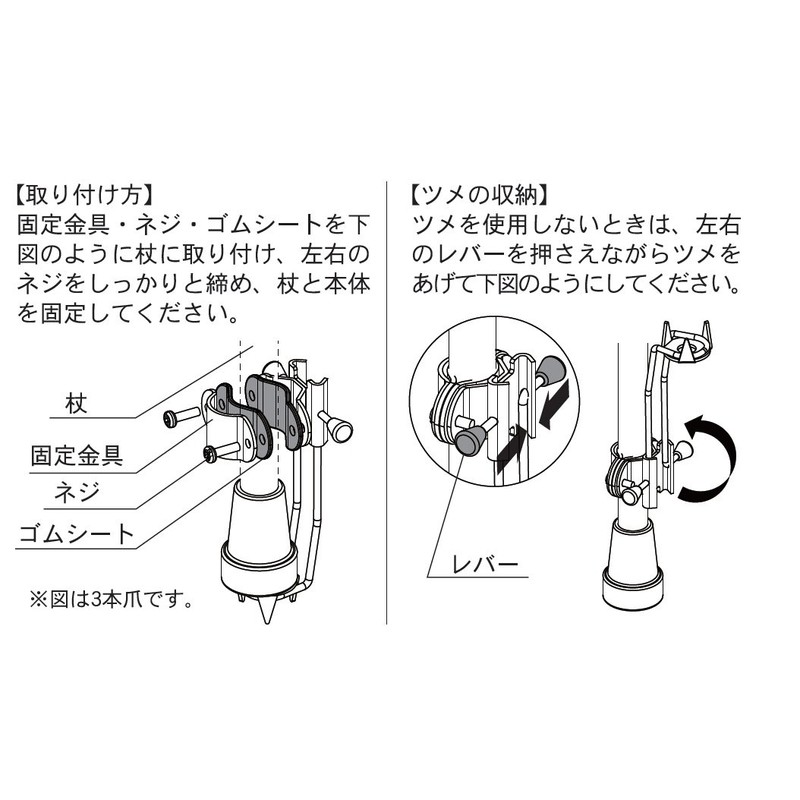 【取り付け方】
固定金具・ネジ・ゴムシートを下図のように杖に取り付け、左右のネジをしっかりと締め、杖と本体を固定してください。

杖
固定金具
ネジ
ゴムシート

※図は3本爪です。

【ツメの収納】
ツメを使用しないときは、左右のレバーを押さえながらツメをあげて下図のようにしてください。

レバー