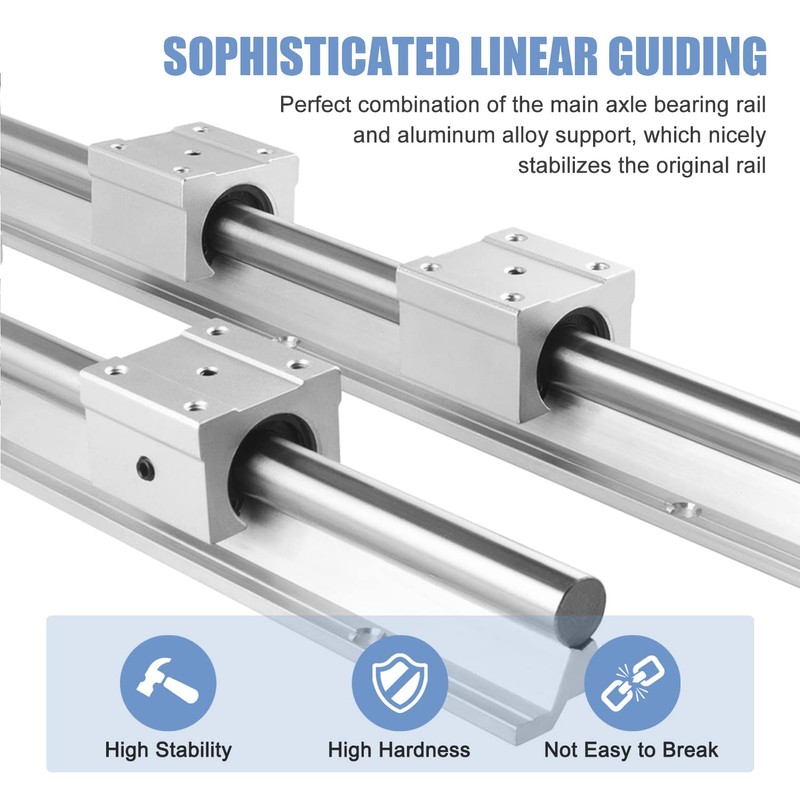 SOPHISTICATED LINEAR GUIDING

Perfect combination of the main axle bearing rail and aluminum alloy support, which nicely stabilizes the original rail

High Stability

High Hardness

Not Easy to Break