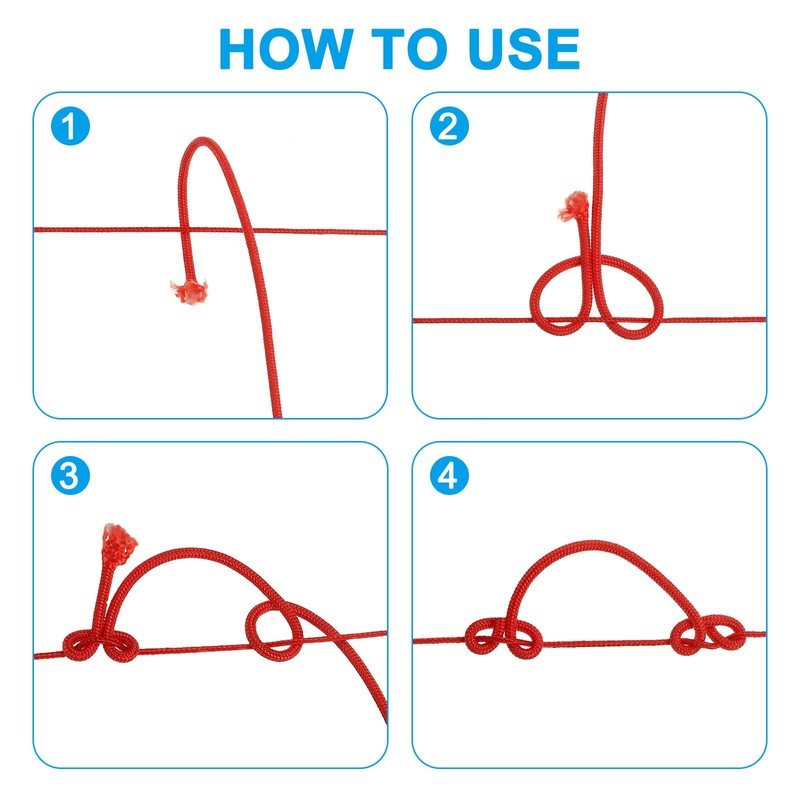 HOW TO USE

1

2

3

4