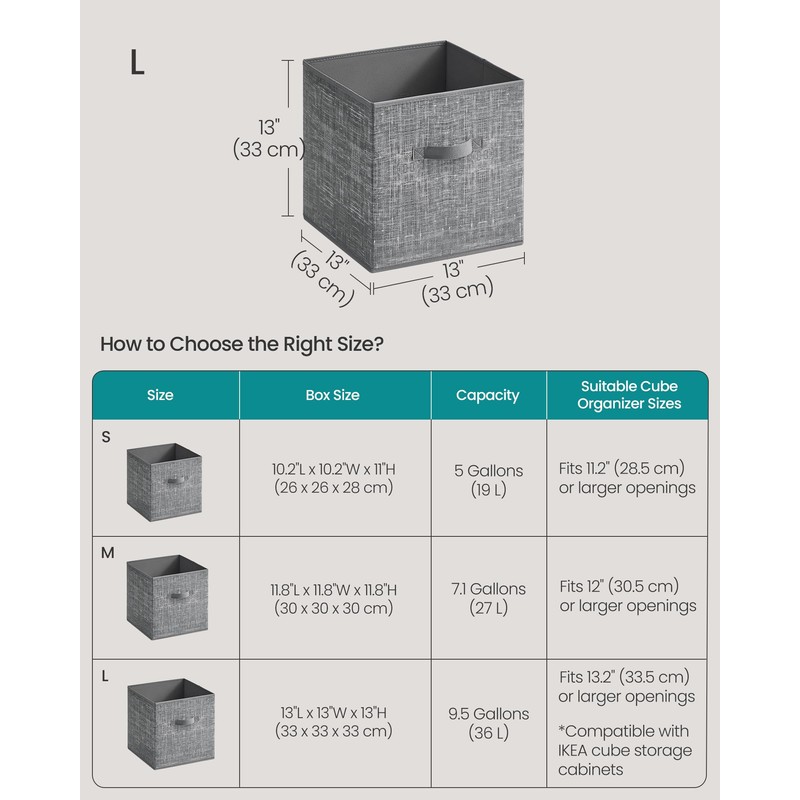 L

13"
(33 cm)

13"
(33 cm)

13"
(33 cm)

How to Choose the Right Size?

| Size | Box Size | Capacity | Suitable Cube Organizer Sizes |
|---|---|---|---|
| S | 10.2"L x 10.2"W x 11"H (26 x 26 x 28 cm) | 5 Gallons (19 L) | Fits 11.2" (28.5 cm) or larger openings |
| M | 11.8"L x 11.8"W x 11.8"H (30 x 30 x 30 cm) | 7.1 Gallons (27 L) | Fits 12" (30.5 cm) or larger openings |
| L | 13"L x 13"W x 13"H (33 x 33 x 33 cm) | 9.5 Gallons (36 L) | Fits 13.2" (33.5 cm) or larger openings *Compatible with IKEA cube storage cabinets |