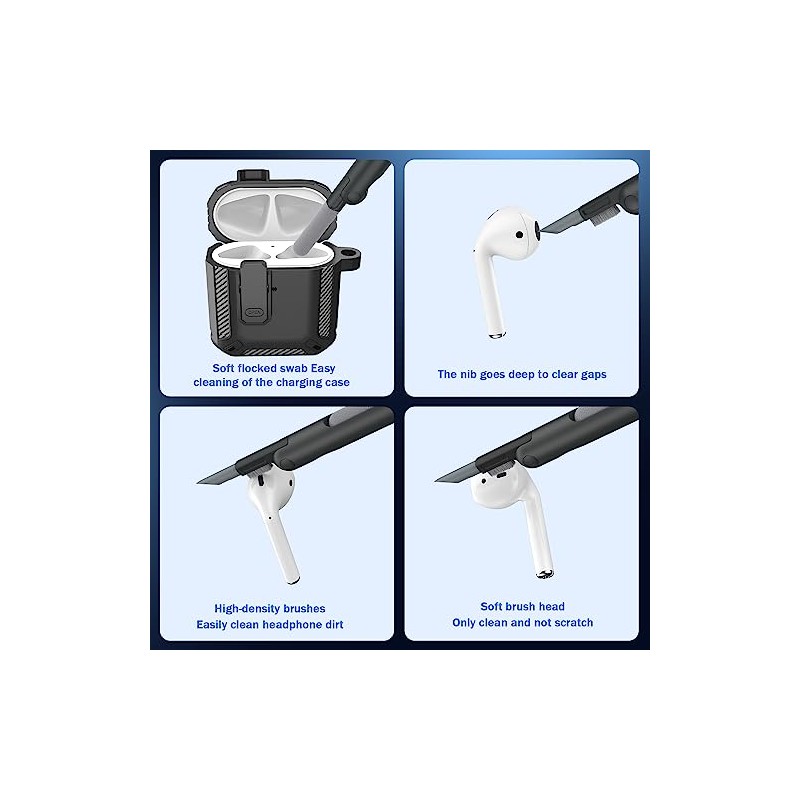 Soft flocked swab Easy cleaning of the charging case

The nib goes deep to clear gaps

High-density brushes
Easily clean headphone dirt

Soft brush head
Only clean and not scratch