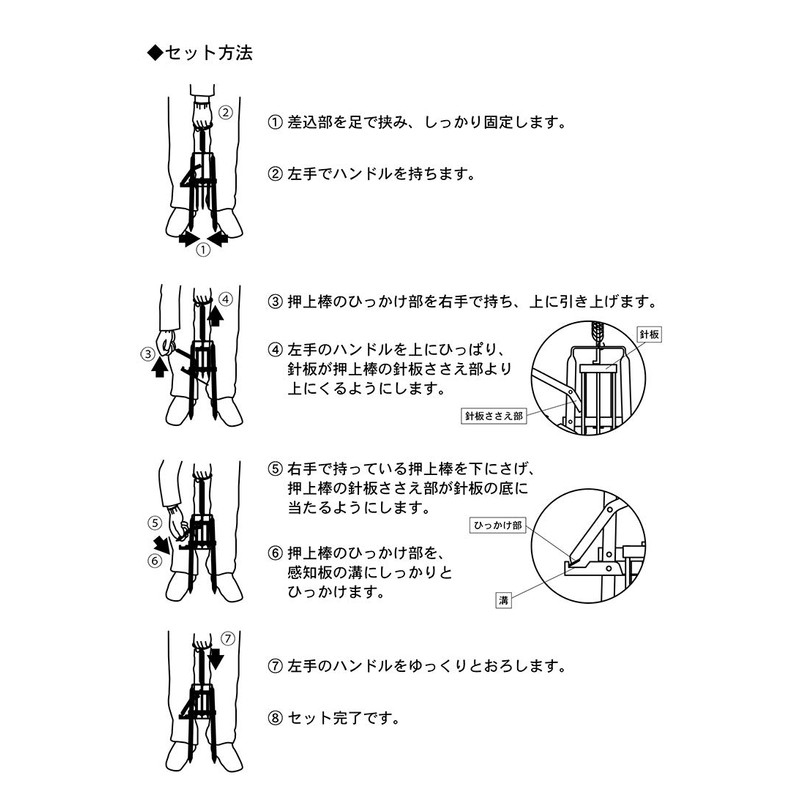 ◆セット方法

②

①

① 差込部を足で挟み、しっかり固定します。

② 左手でハンドルを持ちます。

④

③

③ 押上棒のひっかけ部を右手で持ち、上に引き上げます。

④ 左手のハンドルを上にひっぱり、針板が押上棒の針板ささえ部より上にくるようにします。

針板

針板ささえ部

⑤

⑥

⑤ 右手で持っている押上棒を下にさげ、押上棒の針板ささえ部が針板の底に当たるようにします。

⑥ 押上棒のひっかけ部を、感知板の溝にしっかりとひっかけます。

ひっかけ部

溝

⑦

⑦ 左手のハンドルをゆっくりとおろします。

⑧ セット完了です。