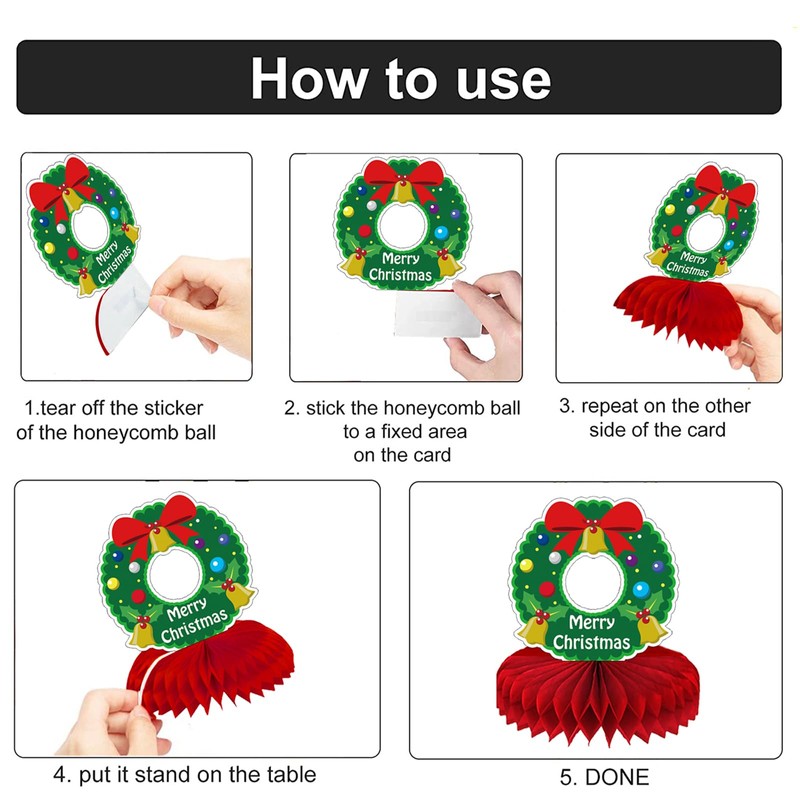 How to use

Merry Christmas

1.tear off the sticker of the honeycomb ball

Merry Christmas

2. stick the honeycomb ball to a fixed area on the card

Merry Christmas

3. repeat on the other side of the card

Merry Christmas

4. put it stand on the table

Merry Christmas

5. DONE