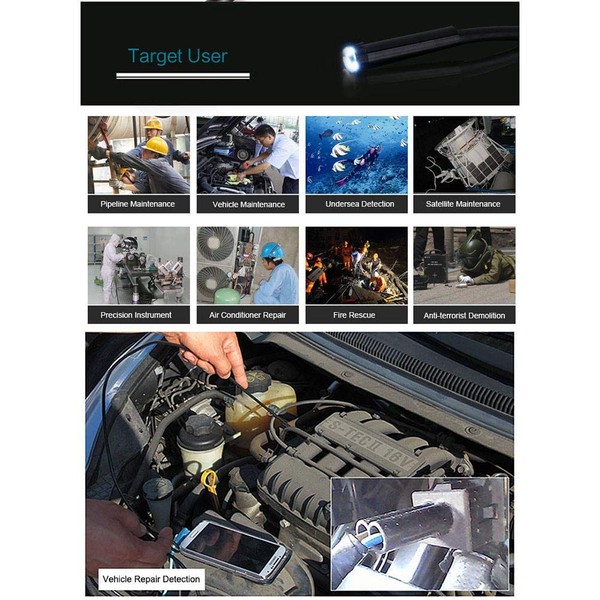 Target User

Pipeline Maintenance

Vehicle Maintenance

Undersea Detection

Satellite Maintenance

Precision Instrument

Air Conditioner Repair

Fire Rescue

Anti-terrorist Demolition

S-TEC II 16V

Vehicle Repair Detection