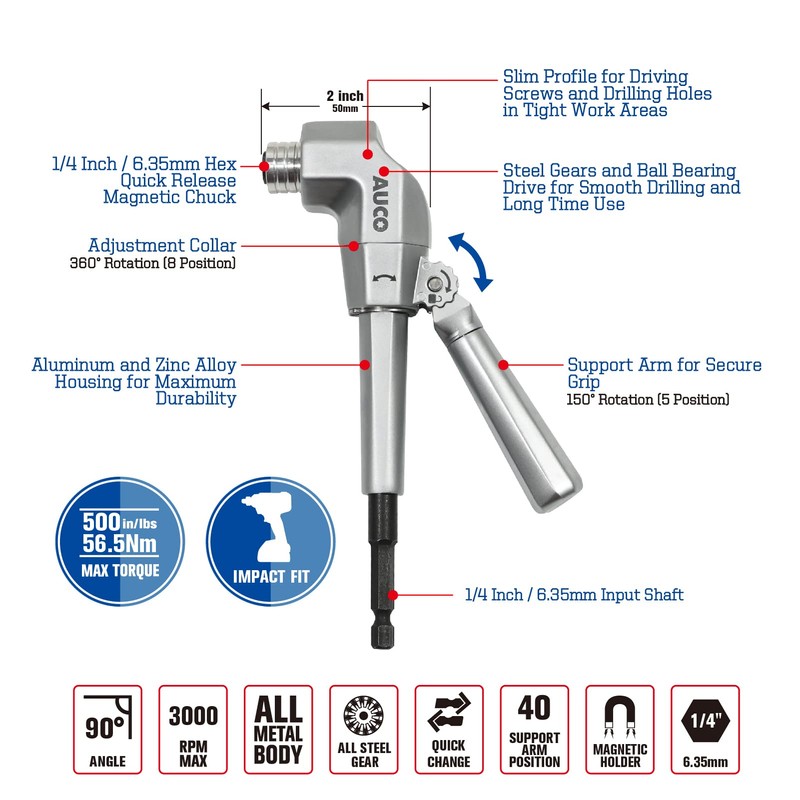 2 inch
50mm

Slim Profile for Driving Screws and Drilling Holes in Tight Work Areas

1/4 Inch / 6.35mm Hex Quick Release Magnetic Chuck

AUCO

Steel Gears and Ball Bearing Drive for Smooth Drilling and Long Time Use

Adjustment Collar
360° Rotation (8 Position)

Aluminum and Zinc Alloy Housing for Maximum Durability

Support Arm for Secure Grip
150° Rotation (5 Position)

500 in/lbs
56.5Nm
MAX TORQUE

IMPACT FIT

1/4 Inch / 6.35mm Input Shaft

90°
ANGLE

3000
RPM
MAX

ALL
METAL
BODY

ALL STEEL
GEAR

QUICK
CHANGE

40
SUPPORT
ARM
POSITION

MAGNETIC
HOLDER

1/4"
6.35mm