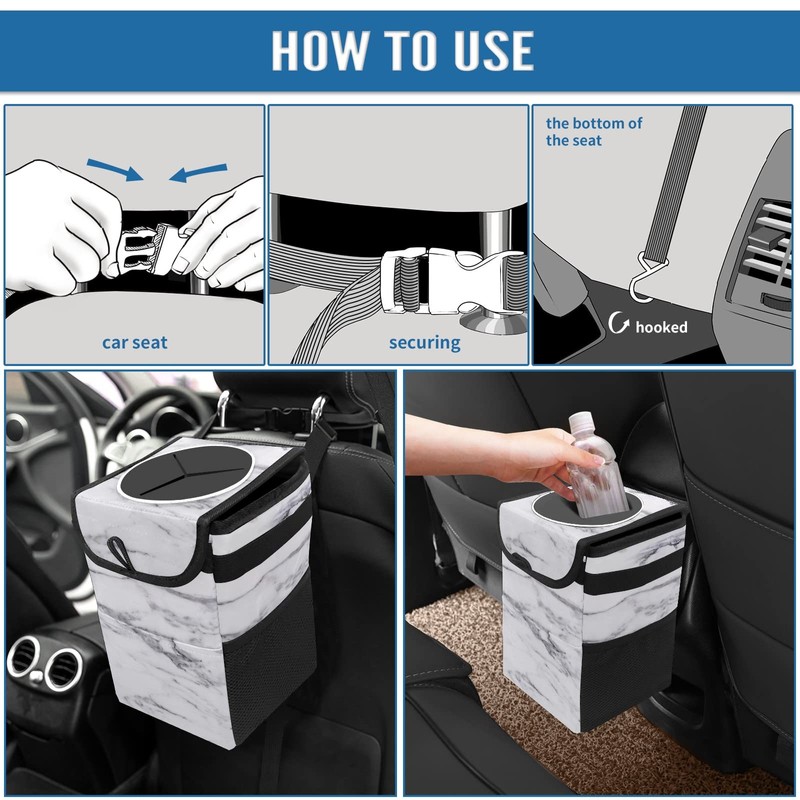 HOW TO USE

car seat

securing

the bottom of the seat

hooked