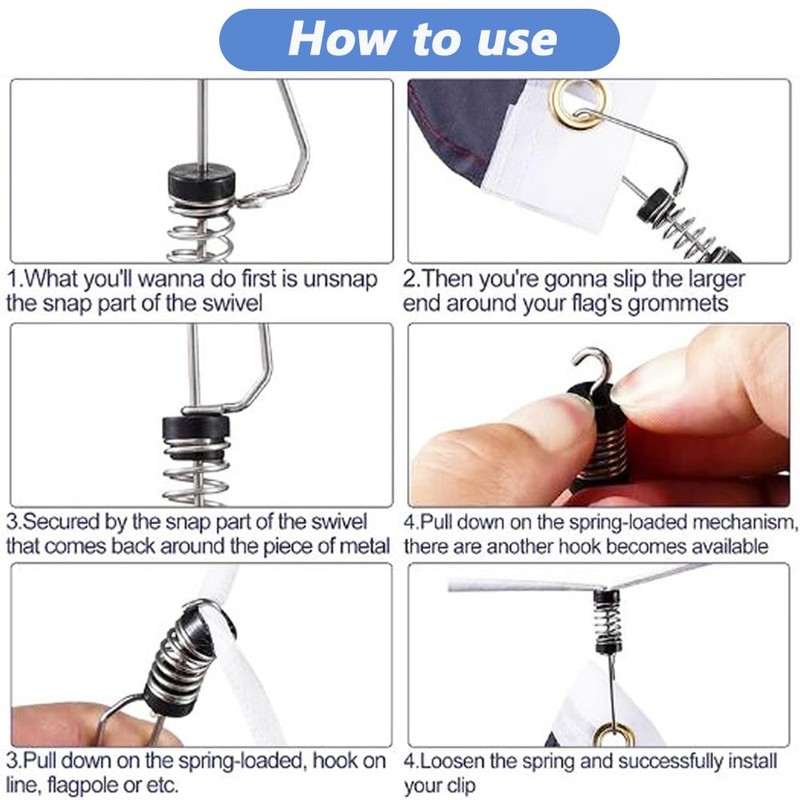 How to use

1.What you'll wanna do first is unsnap the snap part of the swivel

2.Then you're gonna slip the larger end around your flag's grommets

3.Secured by the snap part of the swivel that comes back around the piece of metal

4.Pull down on the spring-loaded mechanism, there are another hook becomes available

3.Pull down on the spring-loaded, hook on line, flagpole or etc.

4.Loosen the spring and successfully install your clip