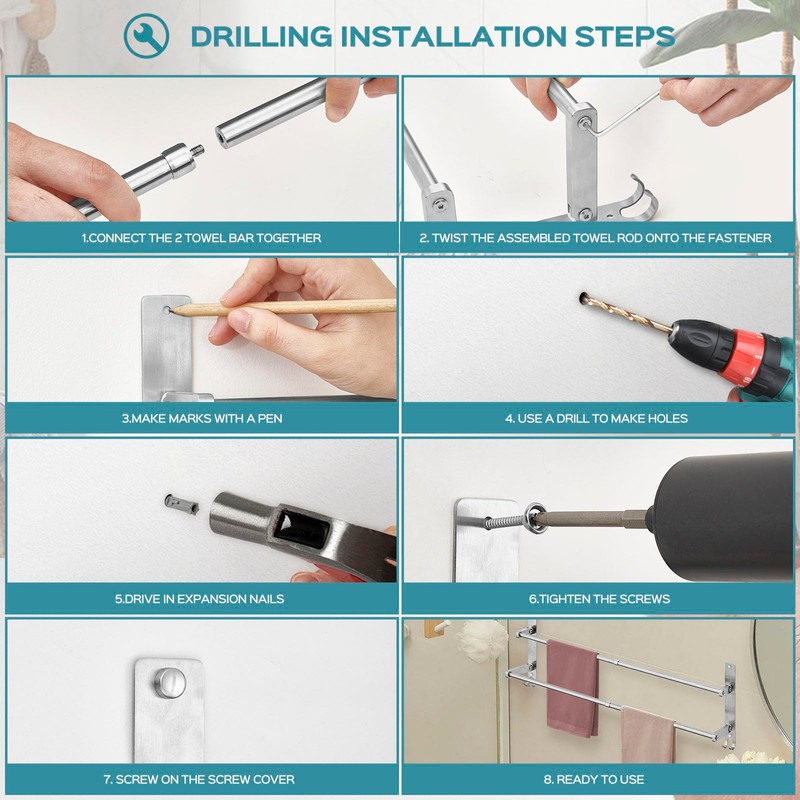 DRILLING INSTALLATION STEPS

1.CONNECT THE 2 TOWEL BAR TOGETHER

2. TWIST THE ASSEMBLED TOWEL ROD ONTO THE FASTENER

3.MAKE MARKS WITH A PEN

4. USE A DRILL TO MAKE HOLES

5.DRIVE IN EXPANSION NAILS

6.TIGHTEN THE SCREWS

7. SCREW ON THE SCREW COVER

8. READY TO USE