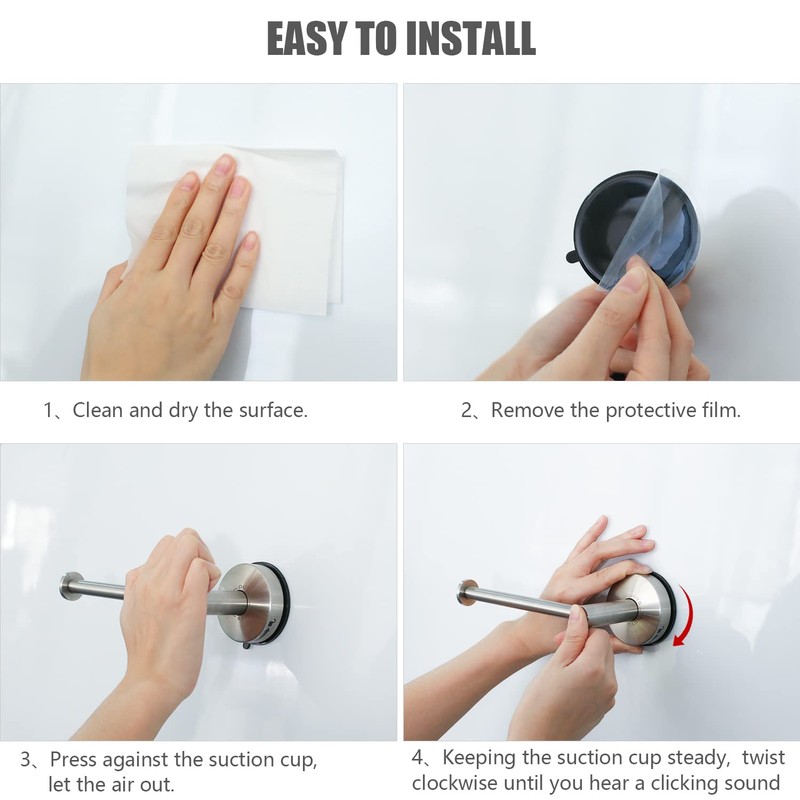 EASY TO INSTALL

1、Clean and dry the surface.

2、Remove the protective film.

3、Press against the suction cup, let the air out.

4、Keeping the suction cup steady, twist clockwise until you hear a clicking sound