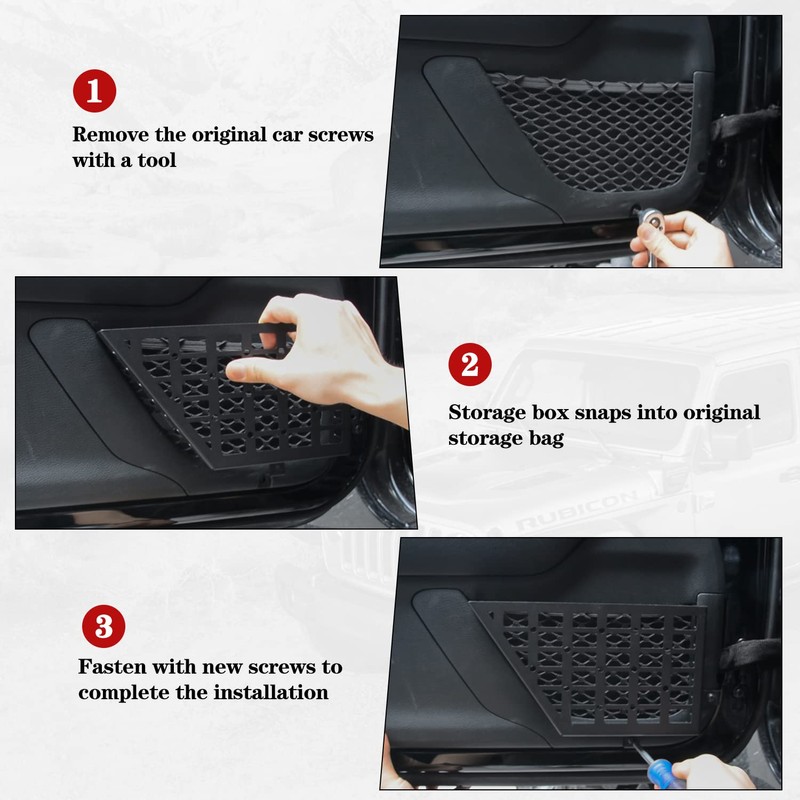 1
Remove the original car screws with a tool

2
Storage box snaps into original storage bag

RUBICON

3
Fasten with new screws to complete the installation