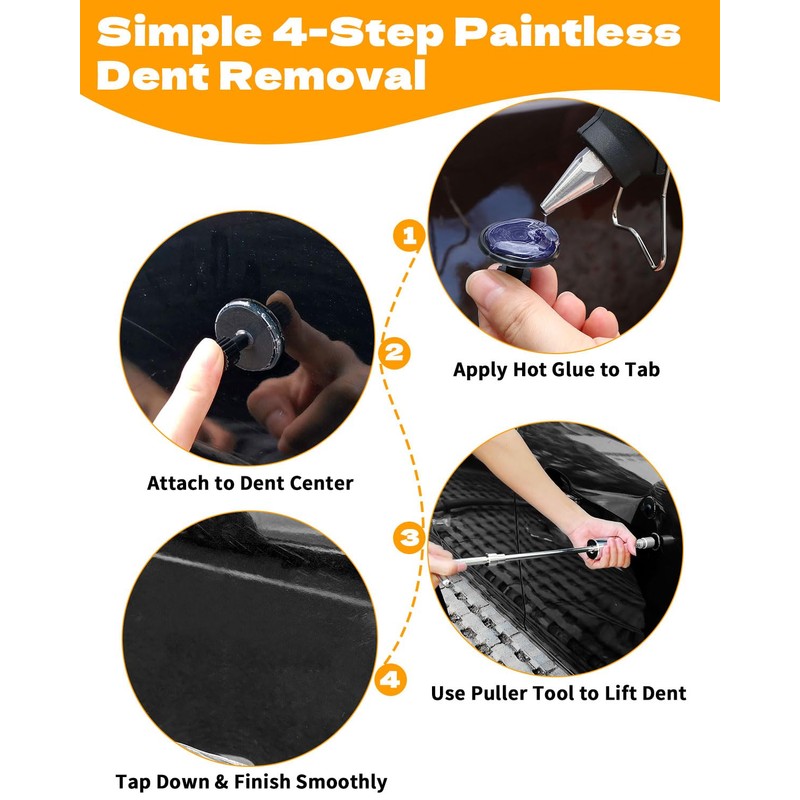 Simple 4-Step Paintless Dent Removal

1

Apply Hot Glue to Tab

2

Attach to Dent Center

3

Use Puller Tool to Lift Dent

4

Tap Down & Finish Smoothly