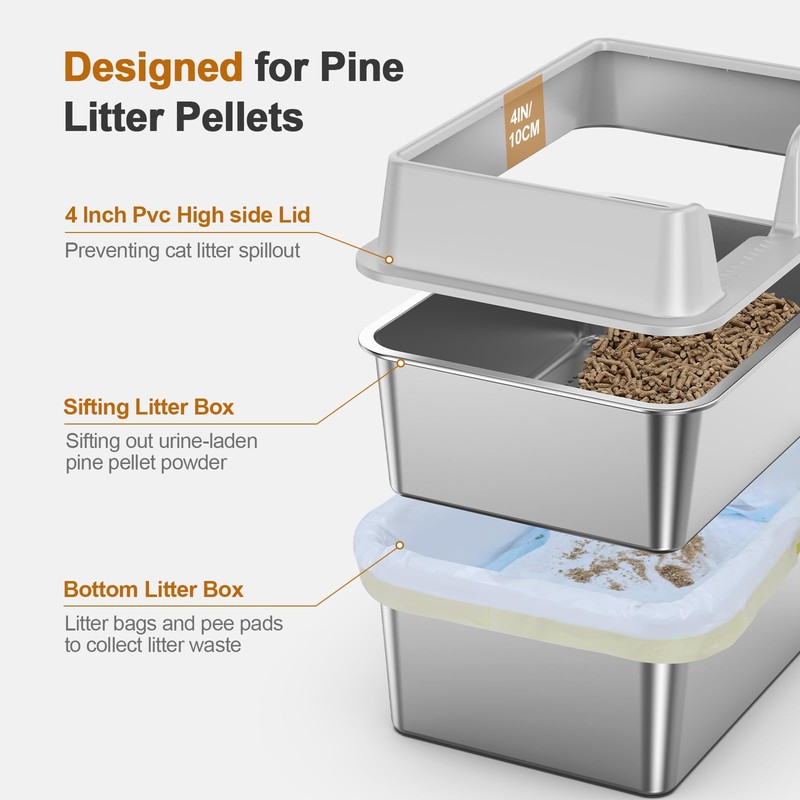 Designed for Pine Litter Pellets

4IN/ 10CM

4 Inch Pvc High side Lid

Preventing cat litter spillout

Sifting Litter Box

Sifting out urine-laden pine pellet powder

Bottom Litter Box

Litter bags and pee pads to collect litter waste