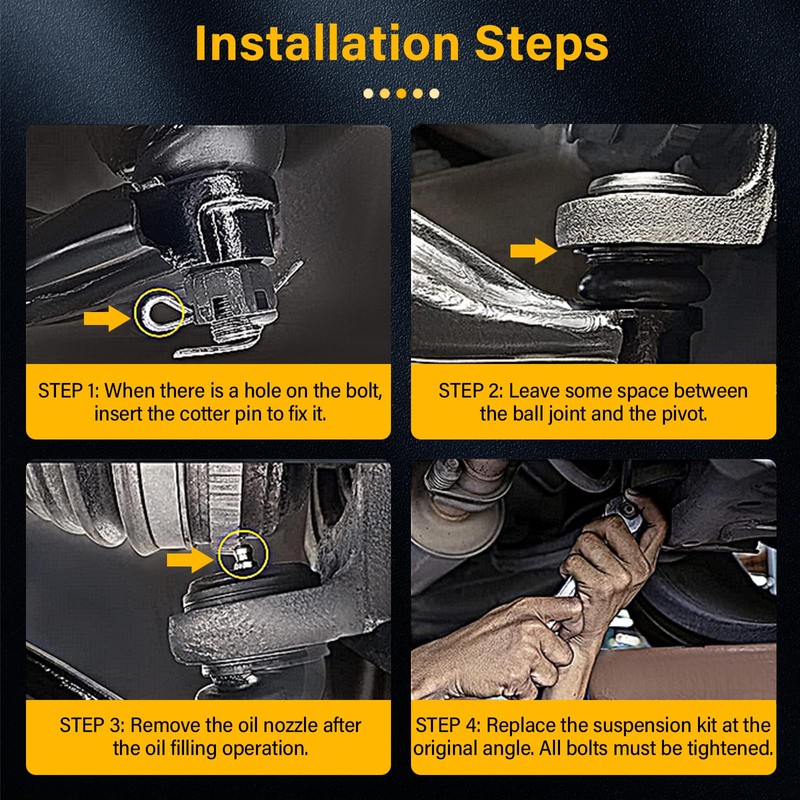 Installation Steps

STEP 1: When there is a hole on the bolt, insert the cotter pin to fix it.

STEP 2: Leave some space between the ball joint and the pivot.

STEP 3: Remove the oil nozzle after the oil filling operation.

STEP 4: Replace the suspension kit at the original angle. All bolts must be tightened.