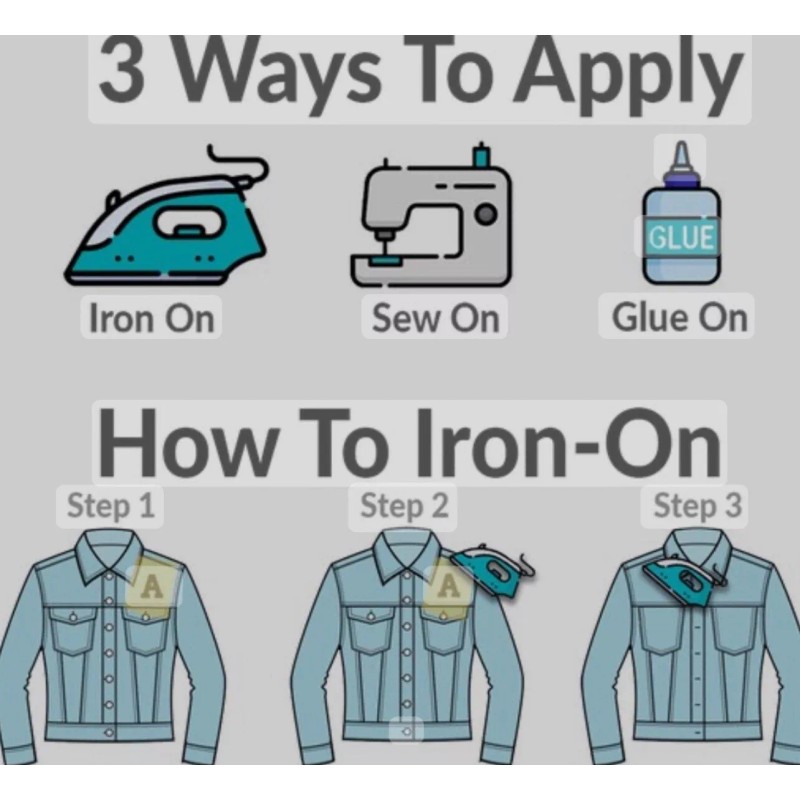 3 Ways To Apply

GLUE

Iron On

Sew On

Glue On

How To Iron-On

Step 1

Step 2

Step 3

A

A