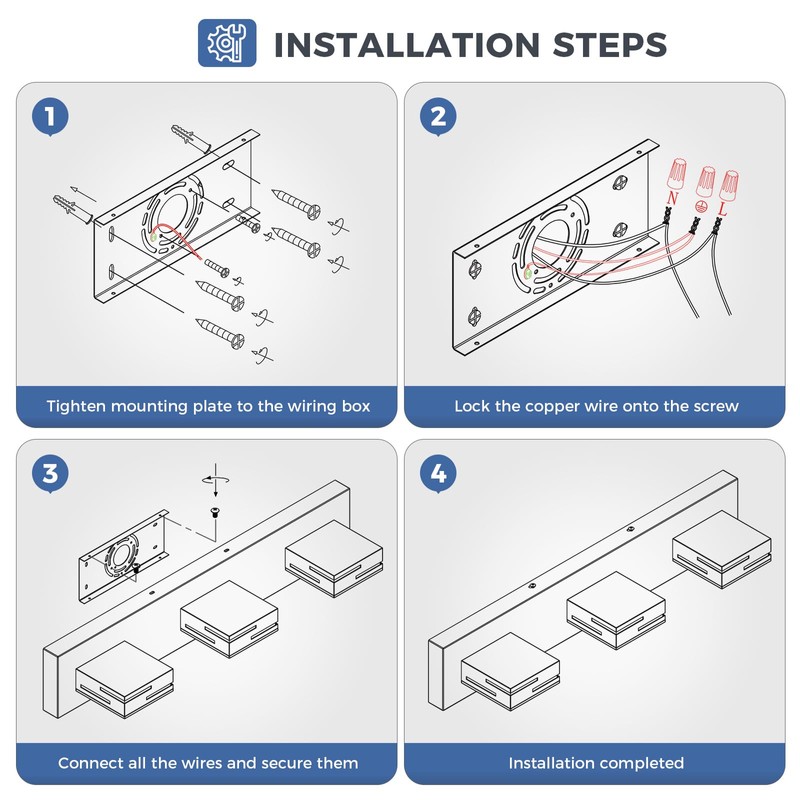 INSTALLATION STEPS

1

Tighten mounting plate to the wiring box

2

N
L

Lock the copper wire onto the screw

3

Connect all the wires and secure them

4

Installation completed