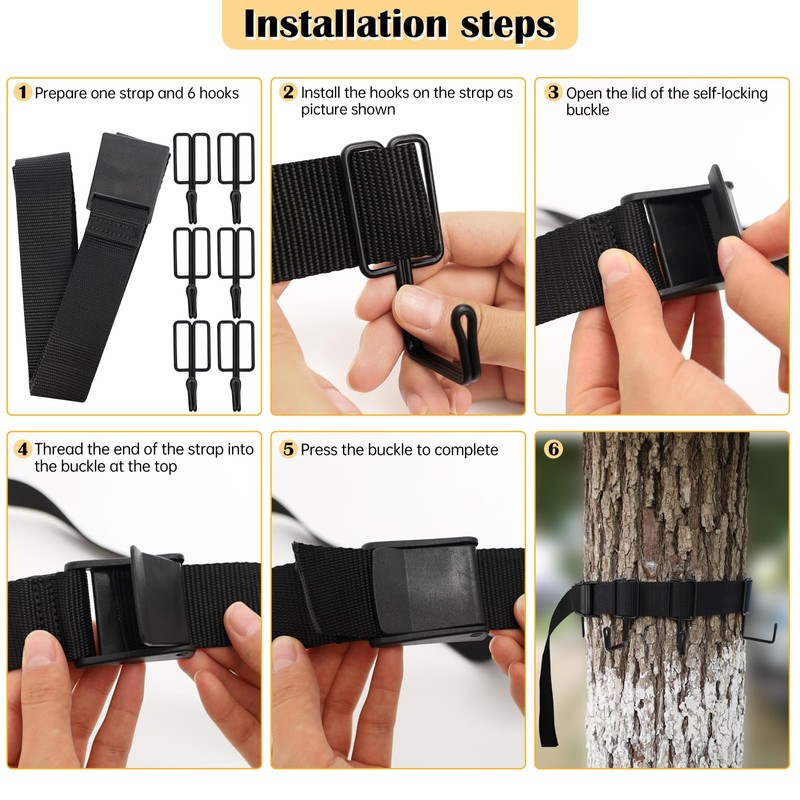 Installation steps

1 Prepare one strap and 6 hooks

2 Install the hooks on the strap as picture shown

3 Open the lid of the self-locking buckle

4 Thread the end of the strap into the buckle at the top

5 Press the buckle to complete

6