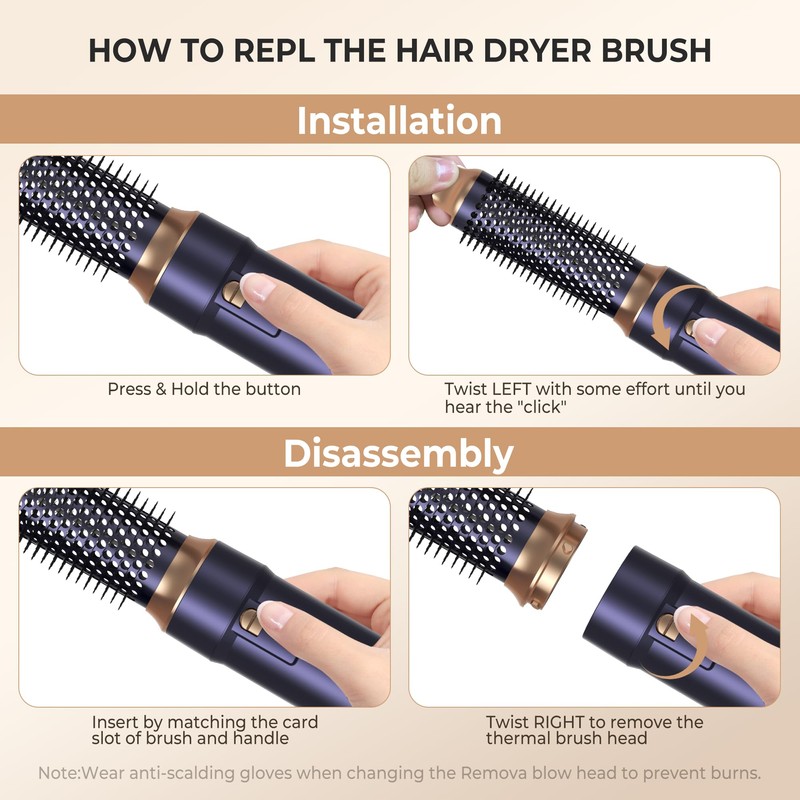 HOW TO REPL THE HAIR DRYER BRUSH

Installation

Press & Hold the button

Twist LEFT with some effort until you hear the "click"

Disassembly

Insert by matching the card slot of brush and handle

Twist RIGHT to remove the thermal brush head

Note:Wear anti-scalding gloves when changing the Remova blow head to prevent burns.