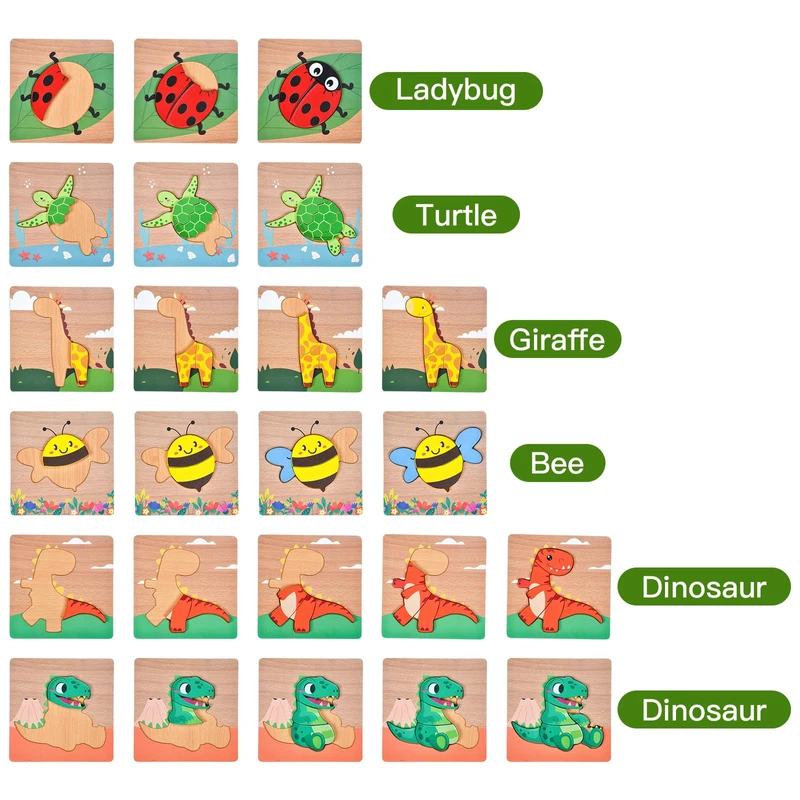 Ladybug

Turtle

Giraffe

Bee

Dinosaur

Dinosaur