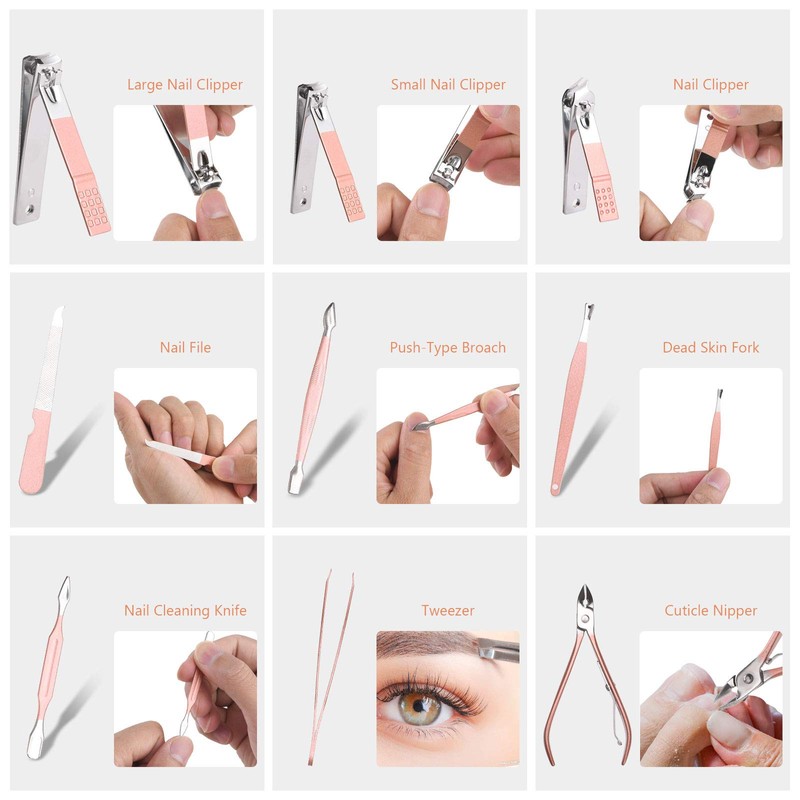 Large Nail Clipper

Small Nail Clipper

Nail Clipper

Nail File

Push-Type Broach

Dead Skin Fork

Nail Cleaning Knife

Tweezer

Cuticle Nipper