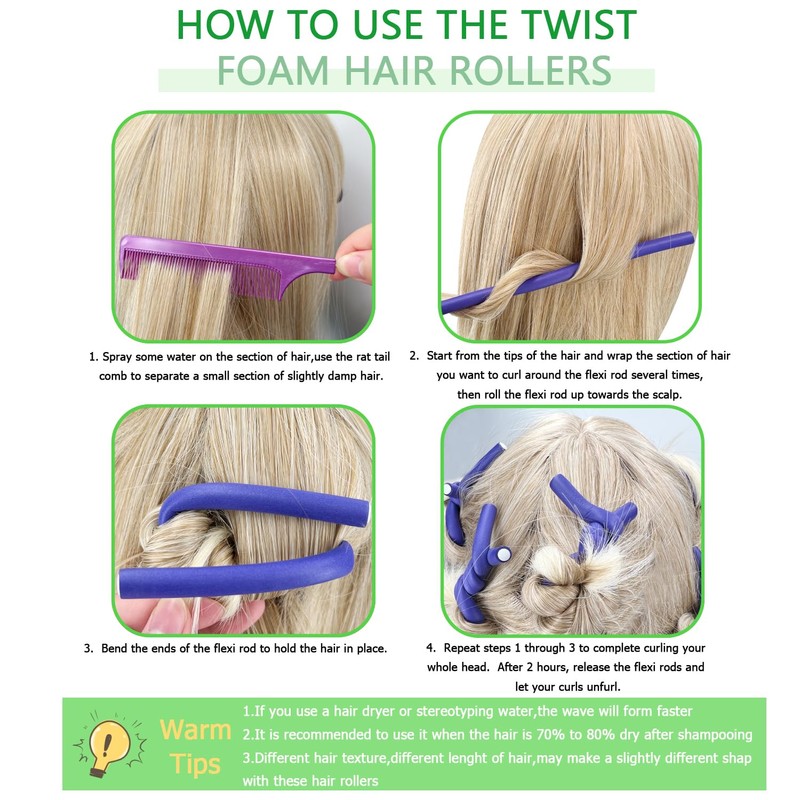 HOW TO USE THE TWIST
FOAM HAIR ROLLERS

1. Spray some water on the section of hair,use the rat tail comb to separate a small section of slightly damp hair.

2. Start from the tips of the hair and wrap the section of hair you want to curl around the flexi rod several times, then roll the flexi rod up towards the scalp.

3. Bend the ends of the flexi rod to hold the hair in place.

4. Repeat steps 1 through 3 to complete curling your whole head. After 2 hours, release the flexi rods and let your curls unfurl.

Warm Tips

1.If you use a hair dryer or stereotyping water,the wave will form faster
2.It is recommended to use it when the hair is 70% to 80% dry after shampooing
3.Different hair texture,different lenght of hair,may make a slightly different shap with these hair rollers