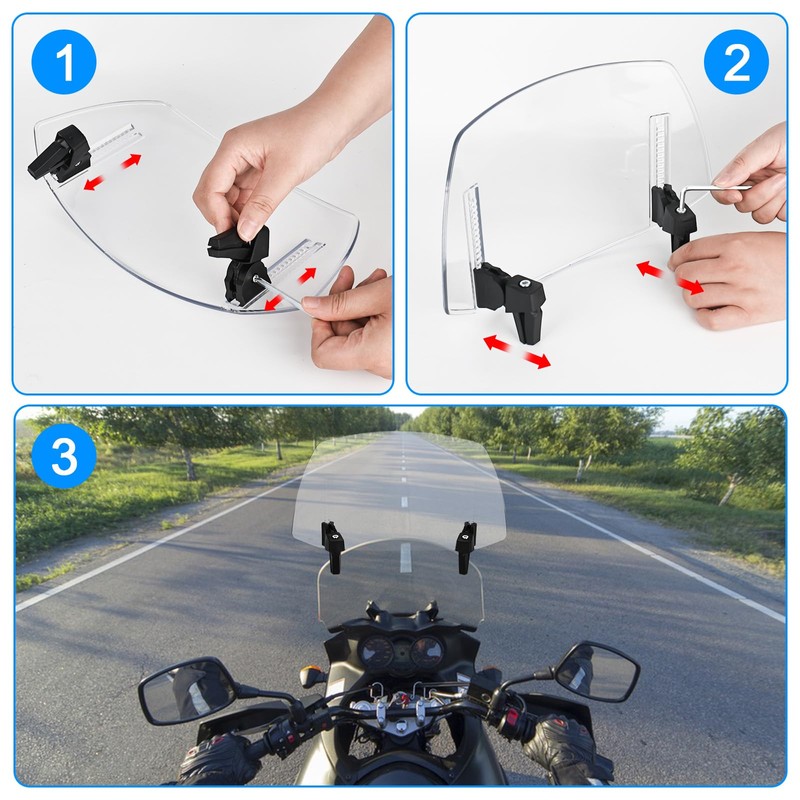 1

2

3