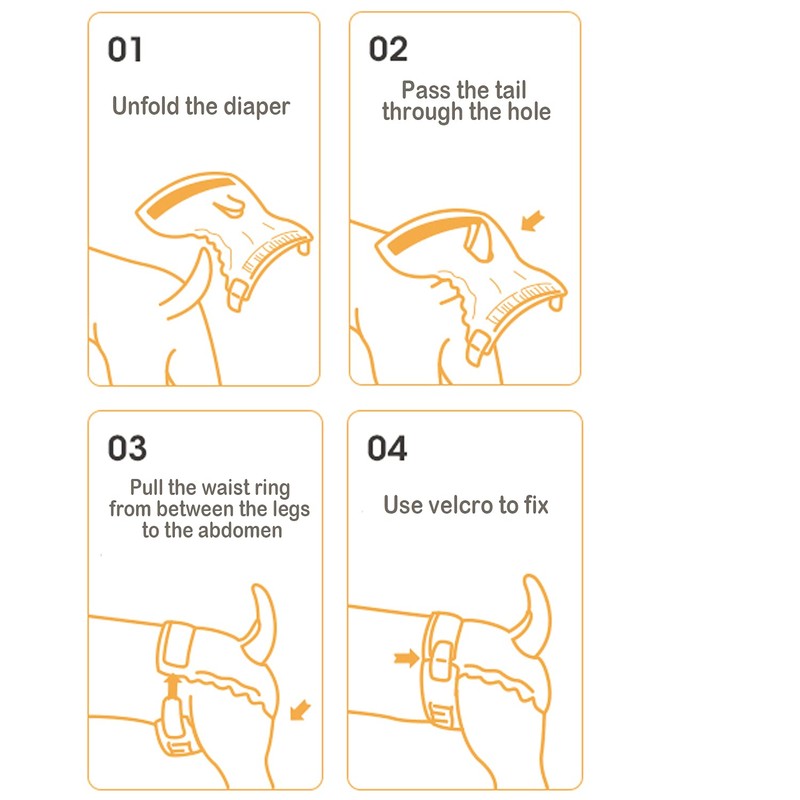 01

Unfold the diaper

02

Pass the tail through the hole

03

Pull the waist ring from between the legs to the abdomen

04

Use velcro to fix