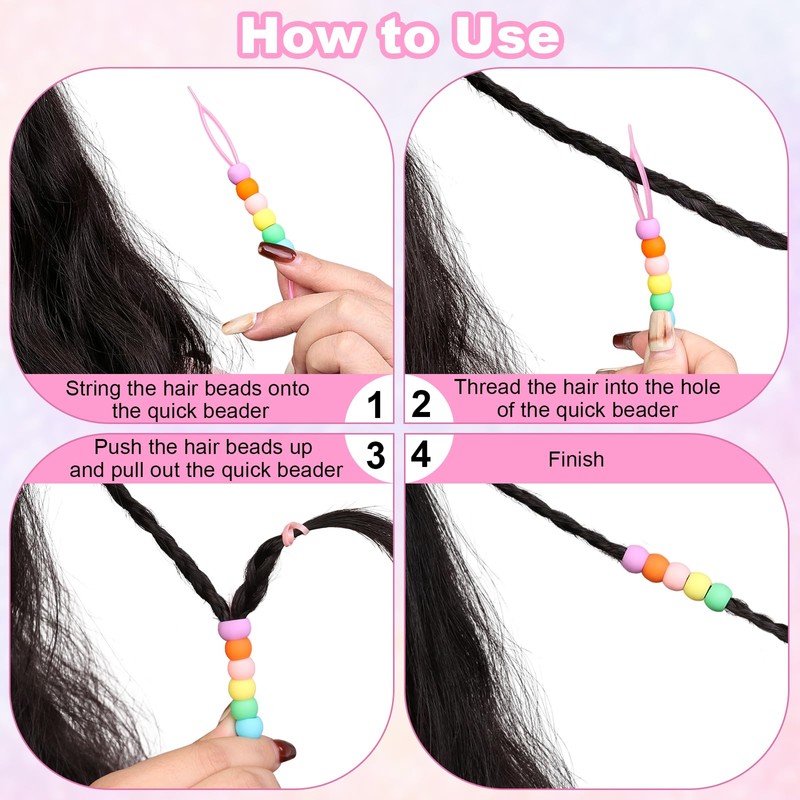 How to Use

String the hair beads onto the quick beader

1

2

Thread the hair into the hole of the quick beader

Push the hair beads up and pull out the quick beader

3

4

Finish