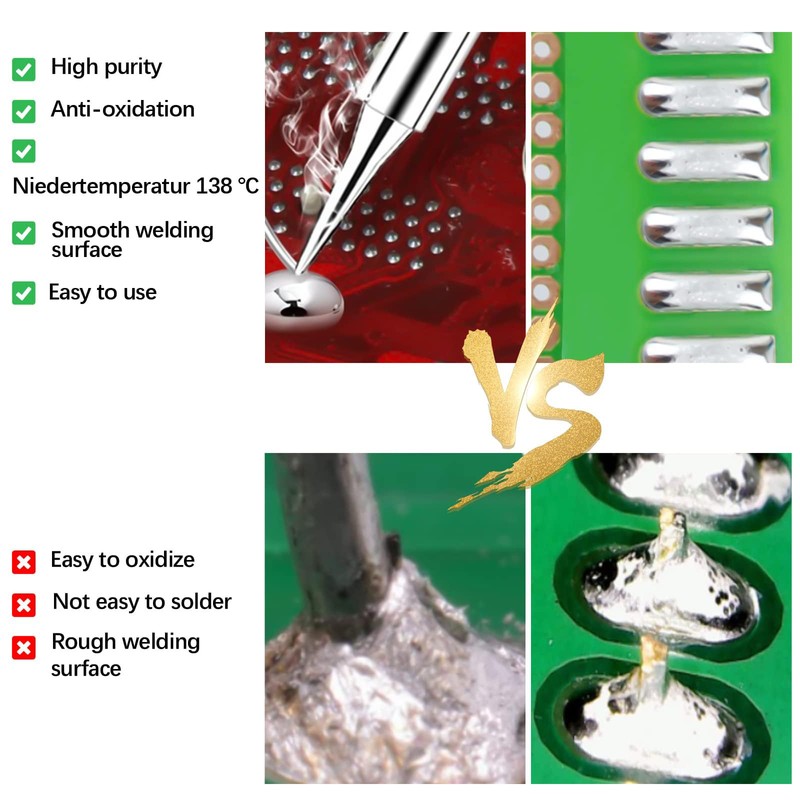 High purity

Anti-oxidation

Niedertemperatur 138 °C

Smooth welding surface

Easy to use

VS

Easy to oxidize

Not easy to solder

Rough welding surface