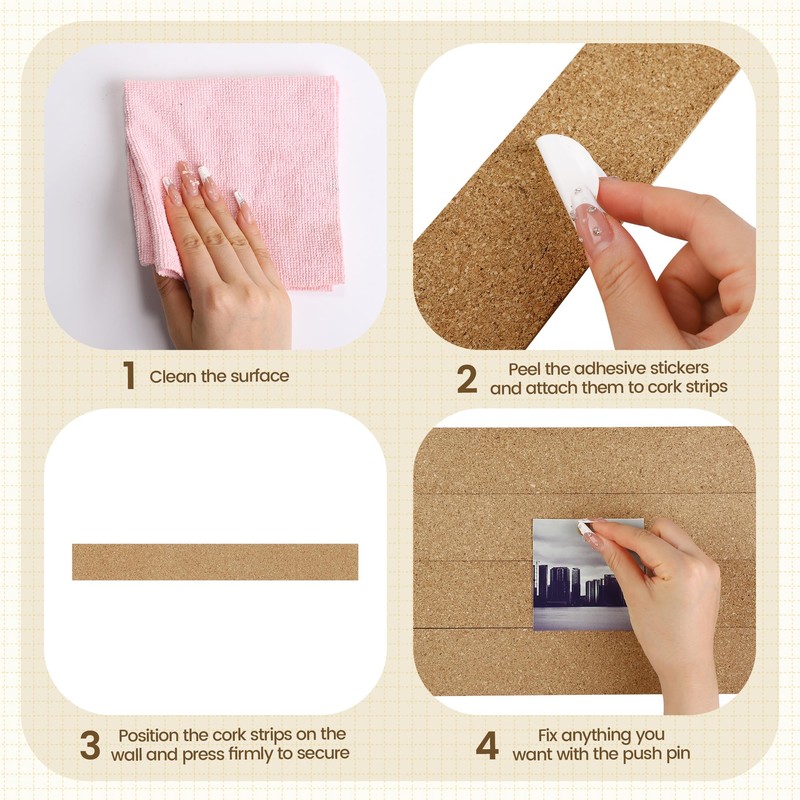 1 Clean the surface

2 Peel the adhesive stickers and attach them to cork strips

3 Position the cork strips on the wall and press firmly to secure

4 Fix anything you want with the push pin