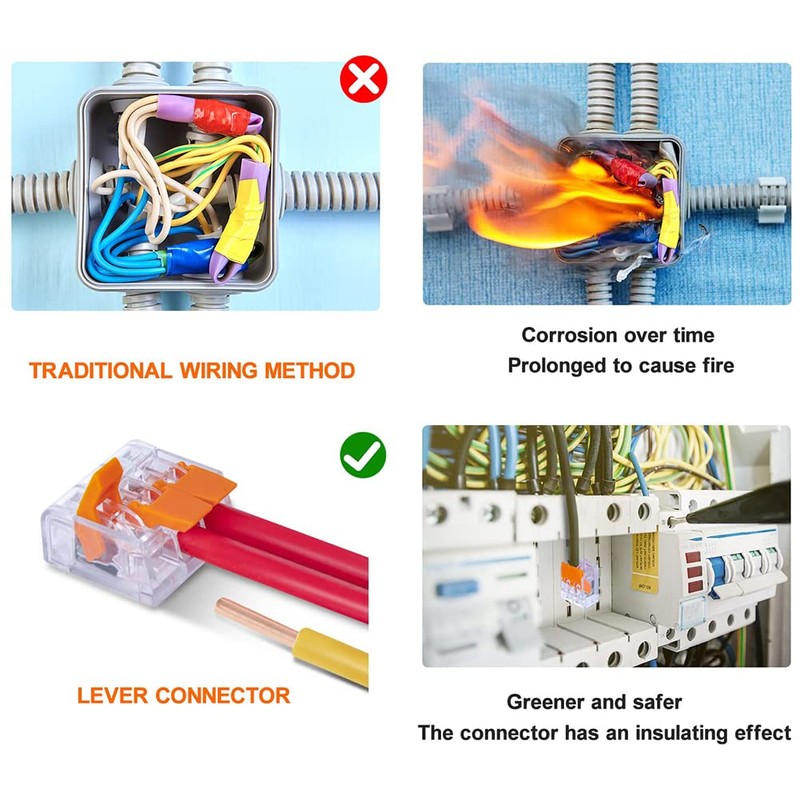 TRADITIONAL WIRING METHOD

Corrosion over time
Prolonged to cause fire

LEVER CONNECTOR

Greener and safer
The connector has an insulating effect