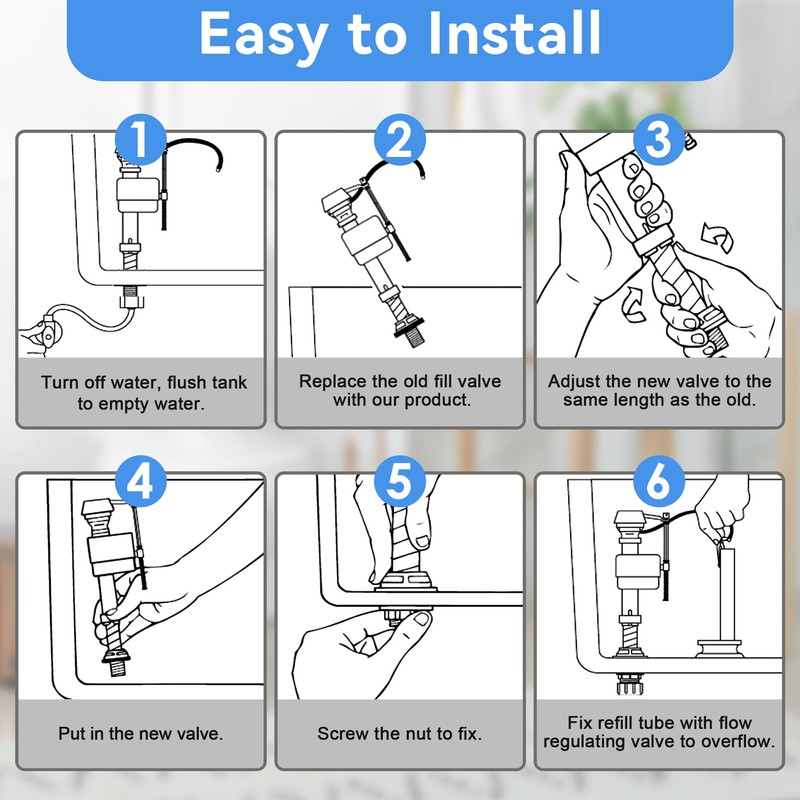 Easy to Install

1
Turn off water, flush tank to empty water.

2
Replace the old fill valve with our product.

3
Adjust the new valve to the same length as the old.

4
Put in the new valve.

5
Screw the nut to fix.

6
Fix refill tube with flow regulating valve to overflow.