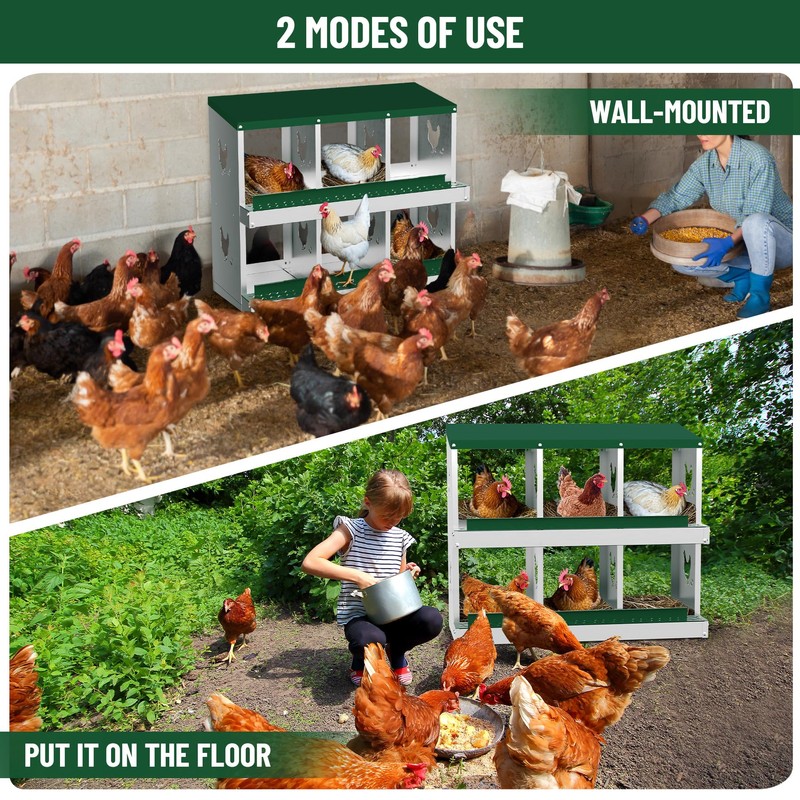 2 MODES OF USE

WALL-MOUNTED

PUT IT ON THE FLOOR