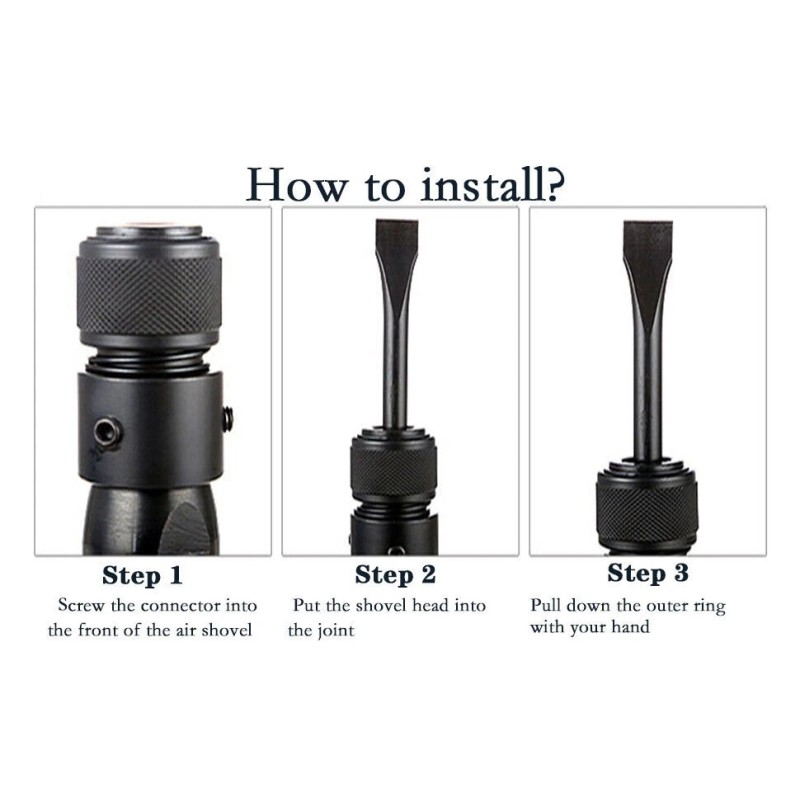 How to install?

Step 1
Screw the connector into the front of the air shovel

Step 2
Put the shovel head into the joint

Step 3
Pull down the outer ring with your hand