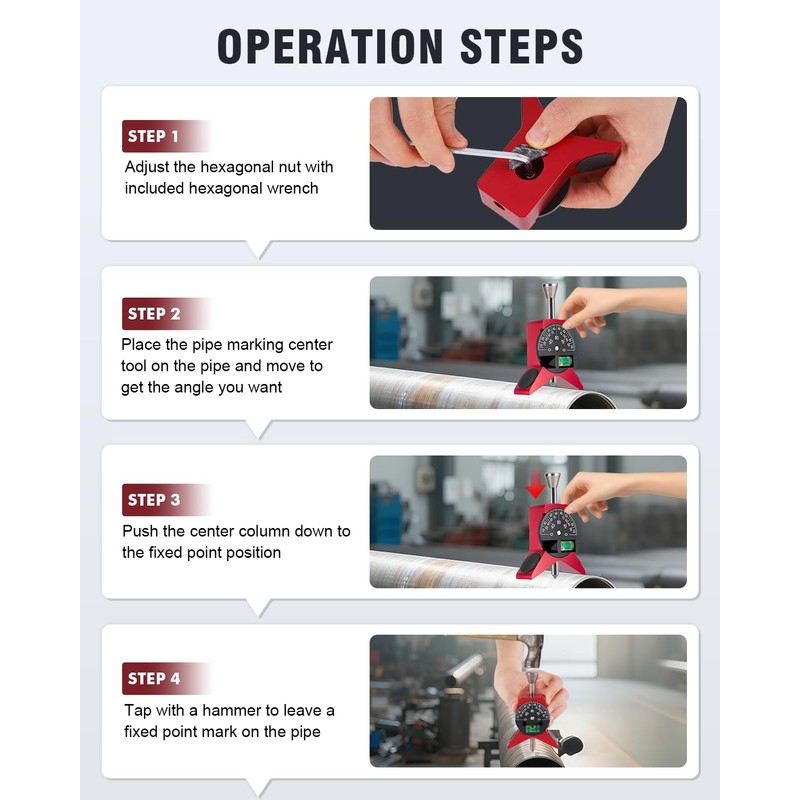 OPERATION STEPS

STEP 1
Adjust the hexagonal nut with included hexagonal wrench

STEP 2
Place the pipe marking center tool on the pipe and move to get the angle you want

STEP 3
Push the center column down to the fixed point position

STEP 4
Tap with a hammer to leave a fixed point mark on the pipe