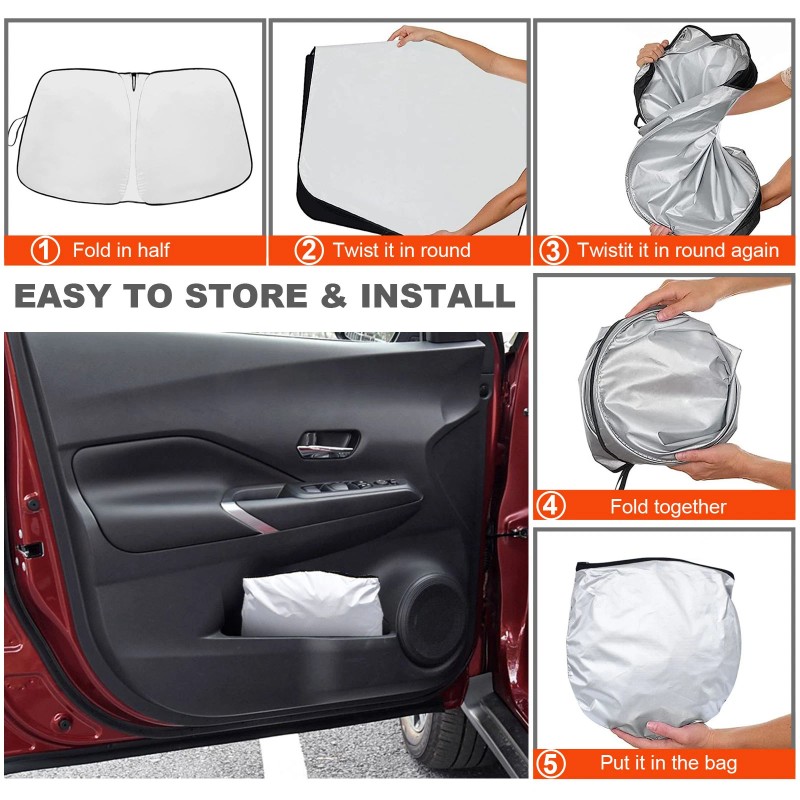 1 Fold in half

2 Twist it in round

3 Twistit it in round again

EASY TO STORE & INSTALL

4 Fold together

5 Put it in the bag